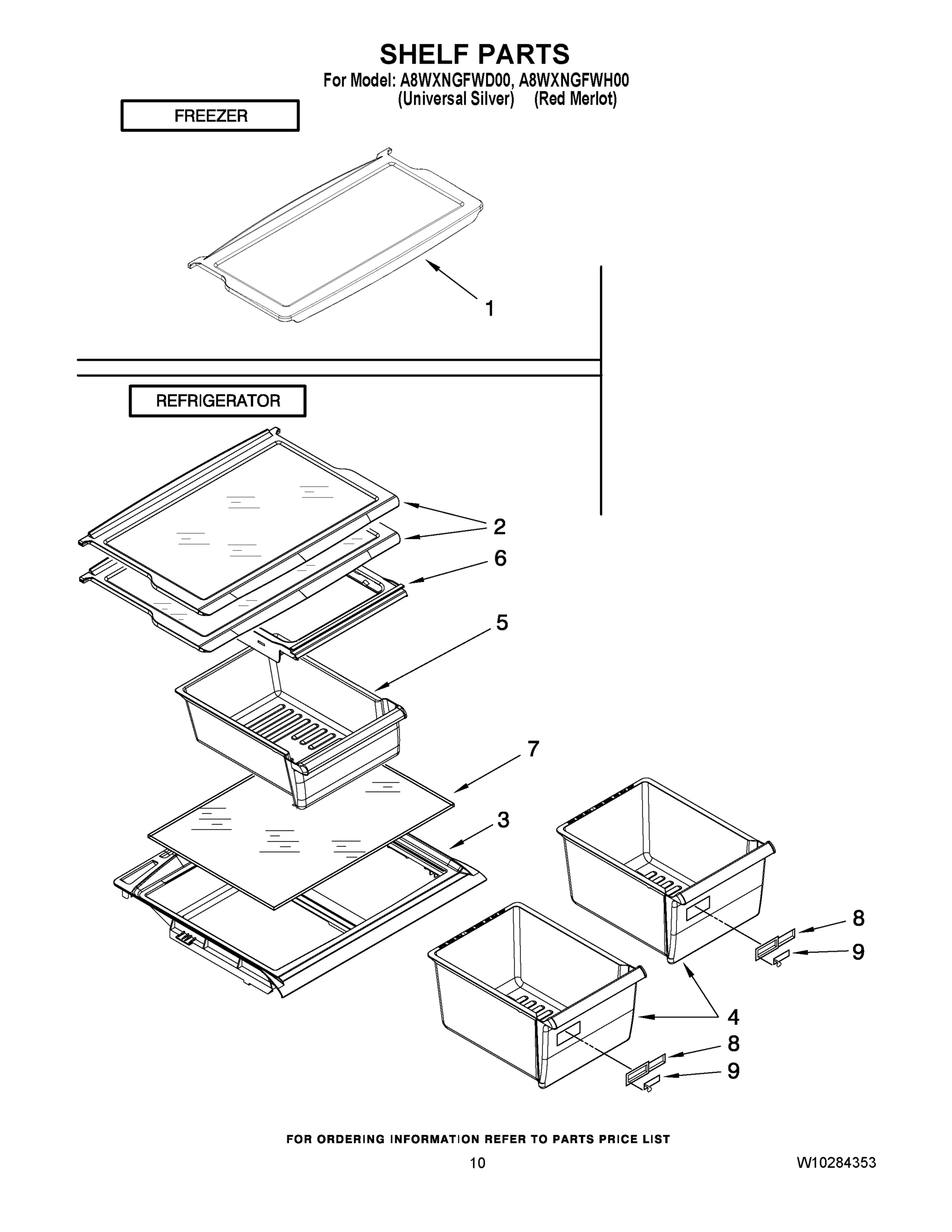 SHELF PARTS
For Model: A8WXNGFWD00, A8WXNGFWH00
(Universal Silver) (Red Merlot)

FREEZER

1

REFRIGERATOR

2
6
5
7
3
8
9
4
8
9

FOR ORDERING INFORMATION REFER TO PARTS PRICE LIST

10

W10284353