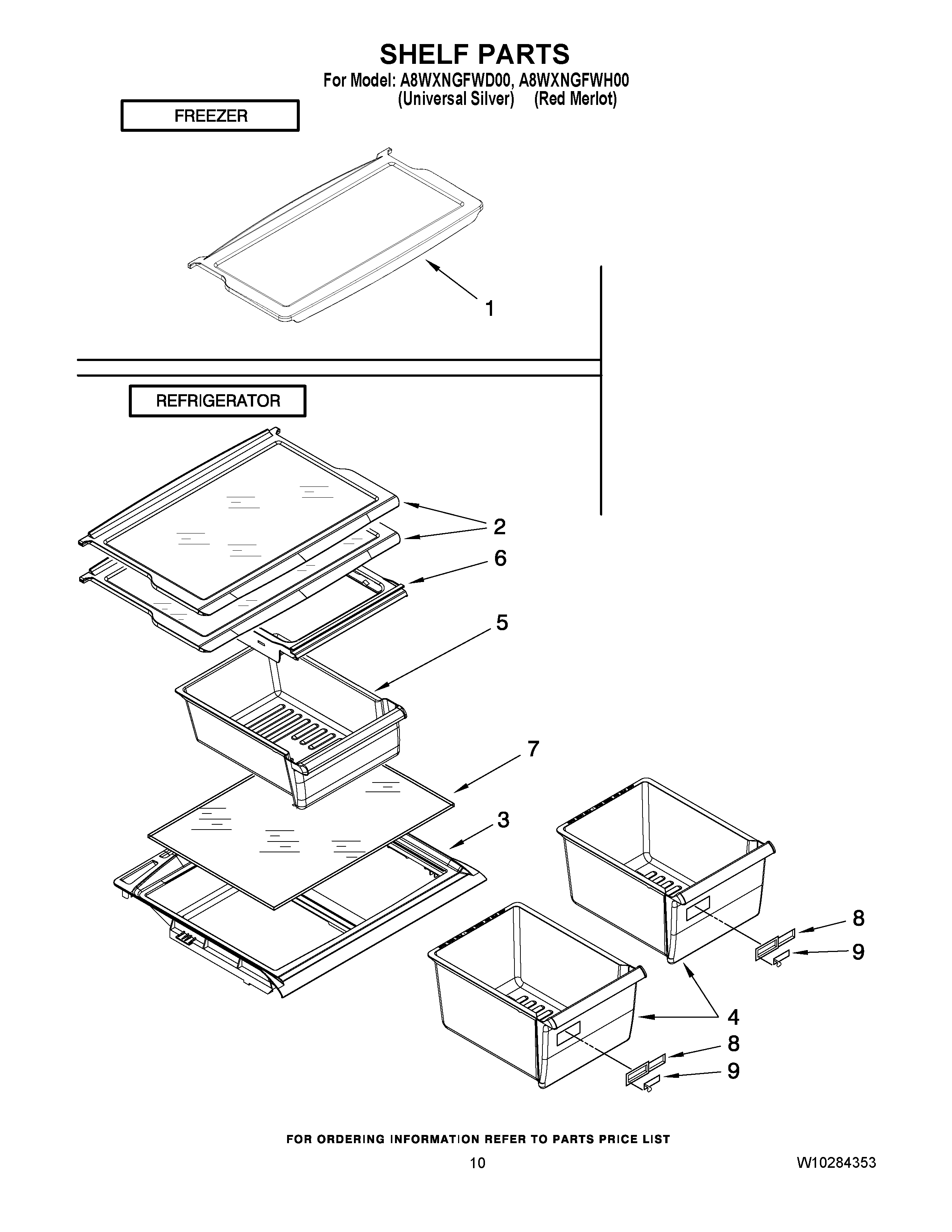 SHELF PARTS
For Model: A8WXNGFWD00, A8WXNGFWH00
(Universal Silver) (Red Merlot)

FREEZER

1

REFRIGERATOR

2
6
5
7
3
8
9
4
8
9

FOR ORDERING INFORMATION REFER TO PARTS PRICE LIST

10

W10284353