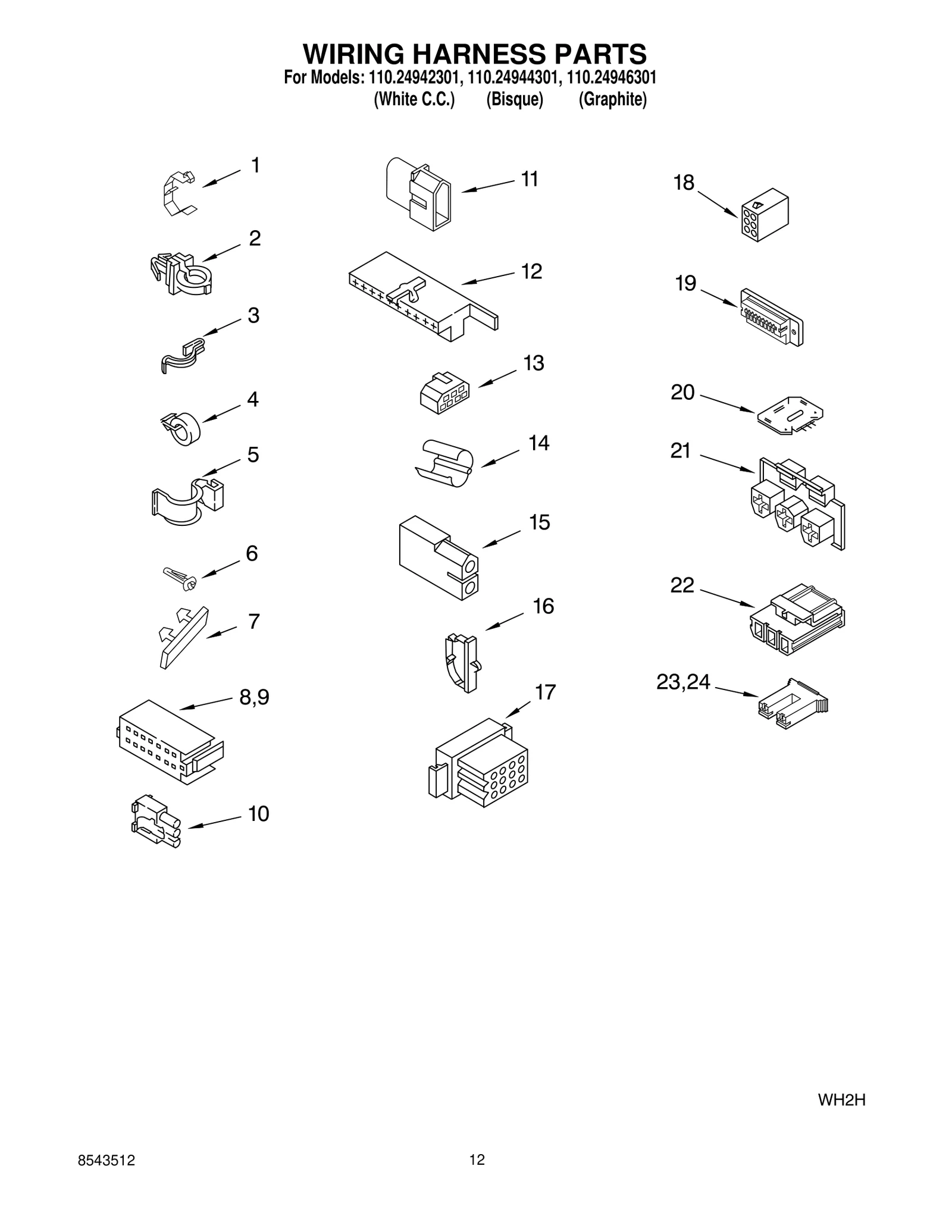 WIRING HARNESS PARTS
For Models: 110.24942301, 110.24944301, 110.24946301
(White C.C.) (Bisque) (Graphite)

1
2
3
4
5
6
7
8,9
10

11
12
13
14
15
16
17

18
19
20
21
22
23,24

WH2H

8543512

12