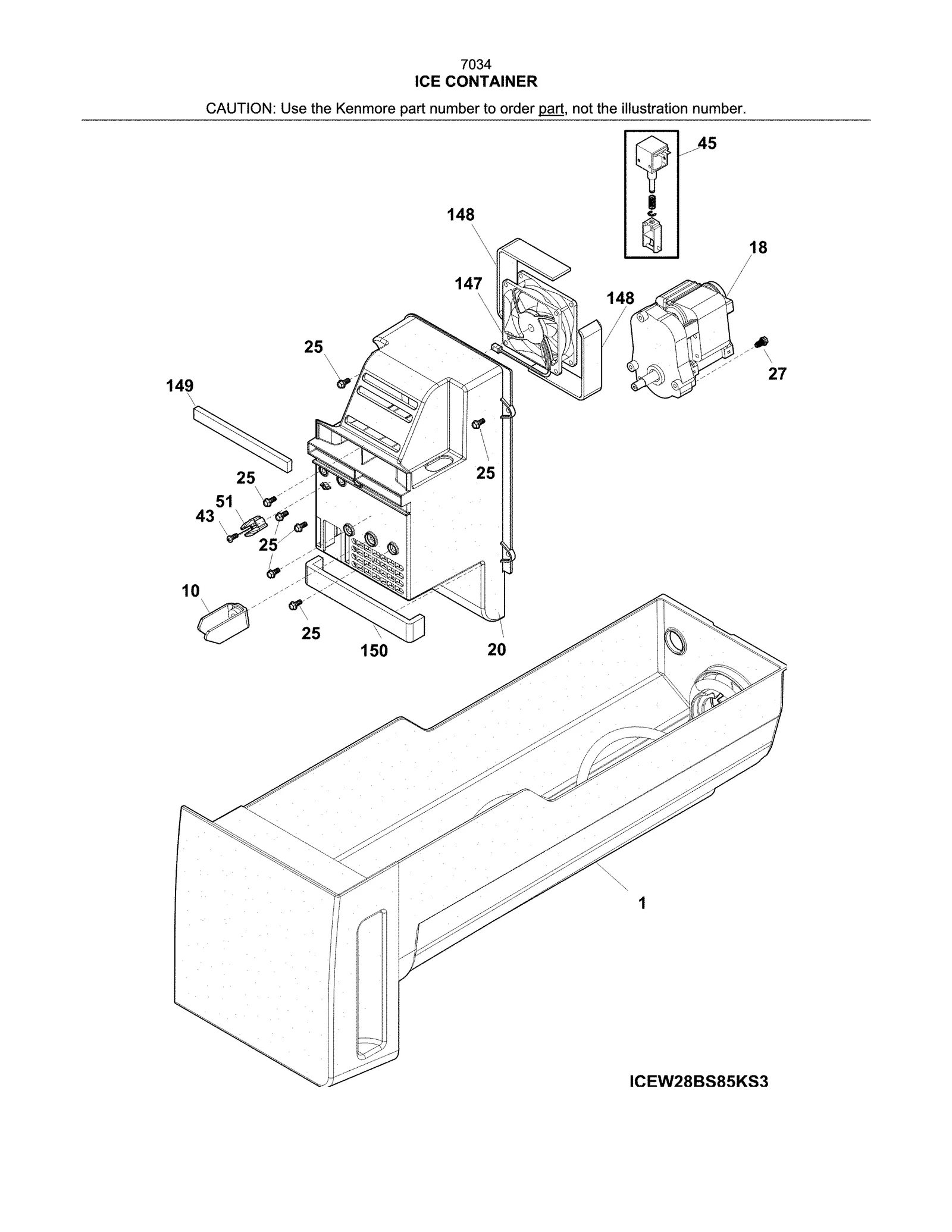 7034
ICE CONTAINER

CAUTION: Use the Kenmore part number to order part, not the illustration number.

45

148

18

147

148

25

27

149

25

25

51

43

25

10

25

150

20

1

ICEW28BS85KS3