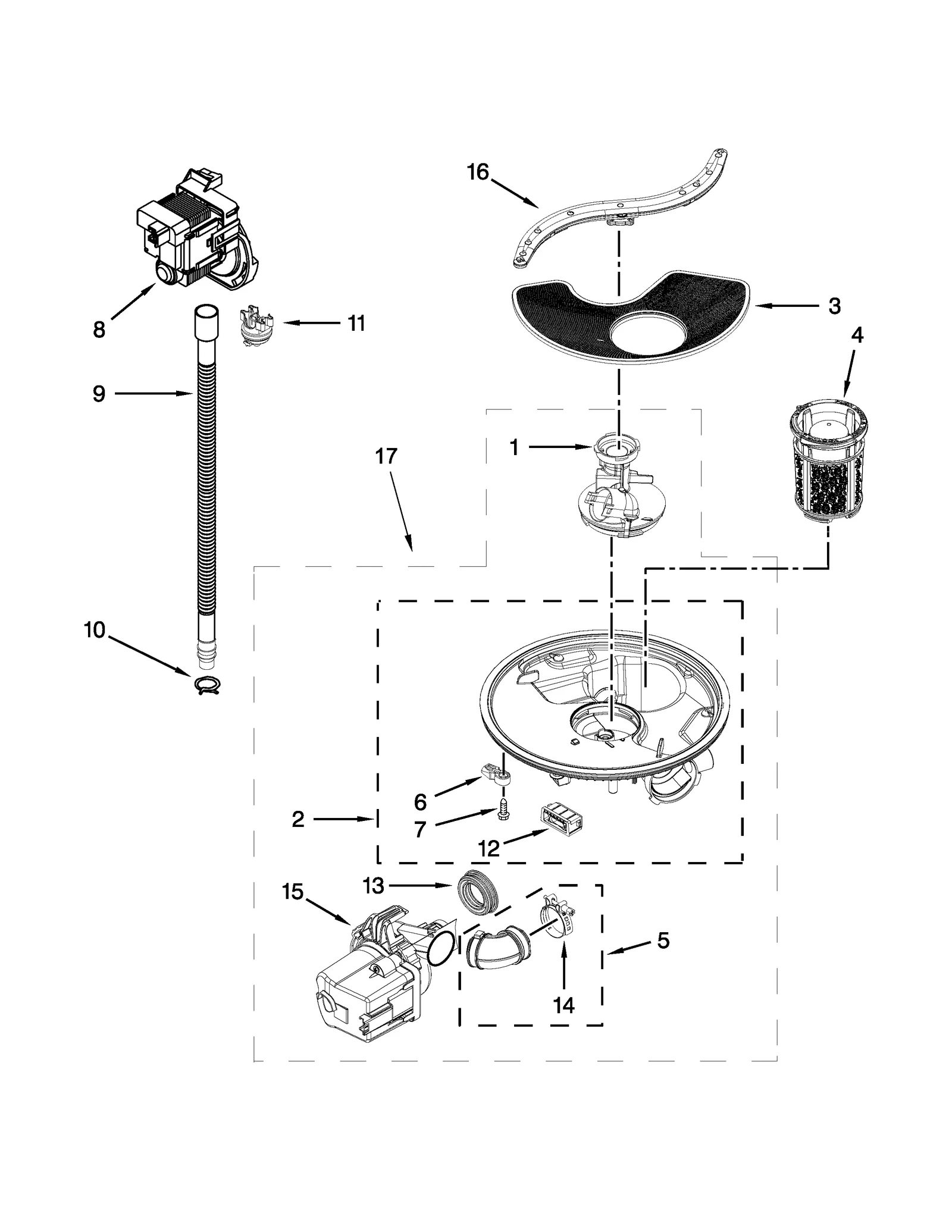 16

8

11

3

4

9

1

17

10

6

2

7

12

15

13

5

14