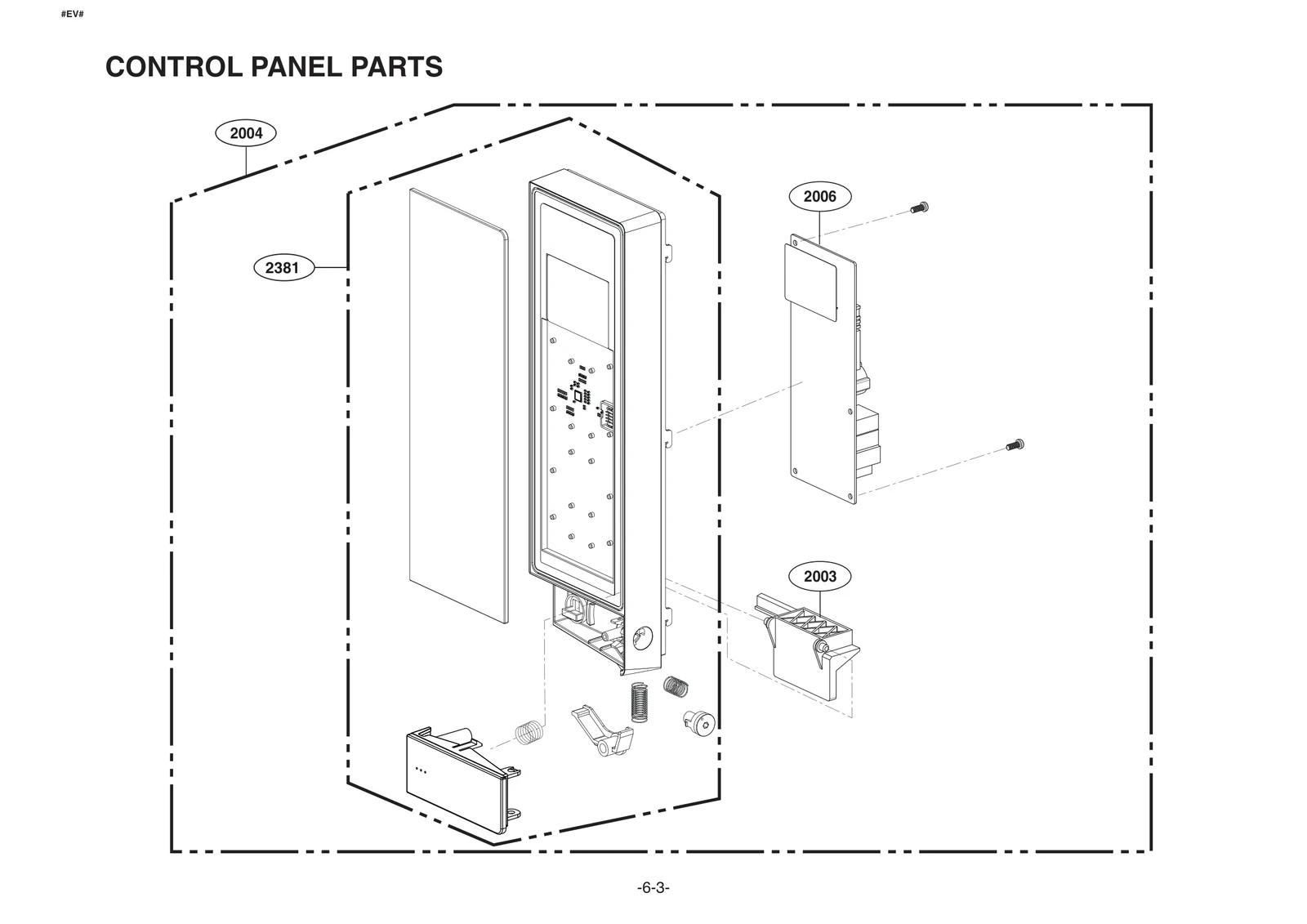 #EV#

CONTROL PANEL PARTS

2004

2381

2006

2003

-6-3-