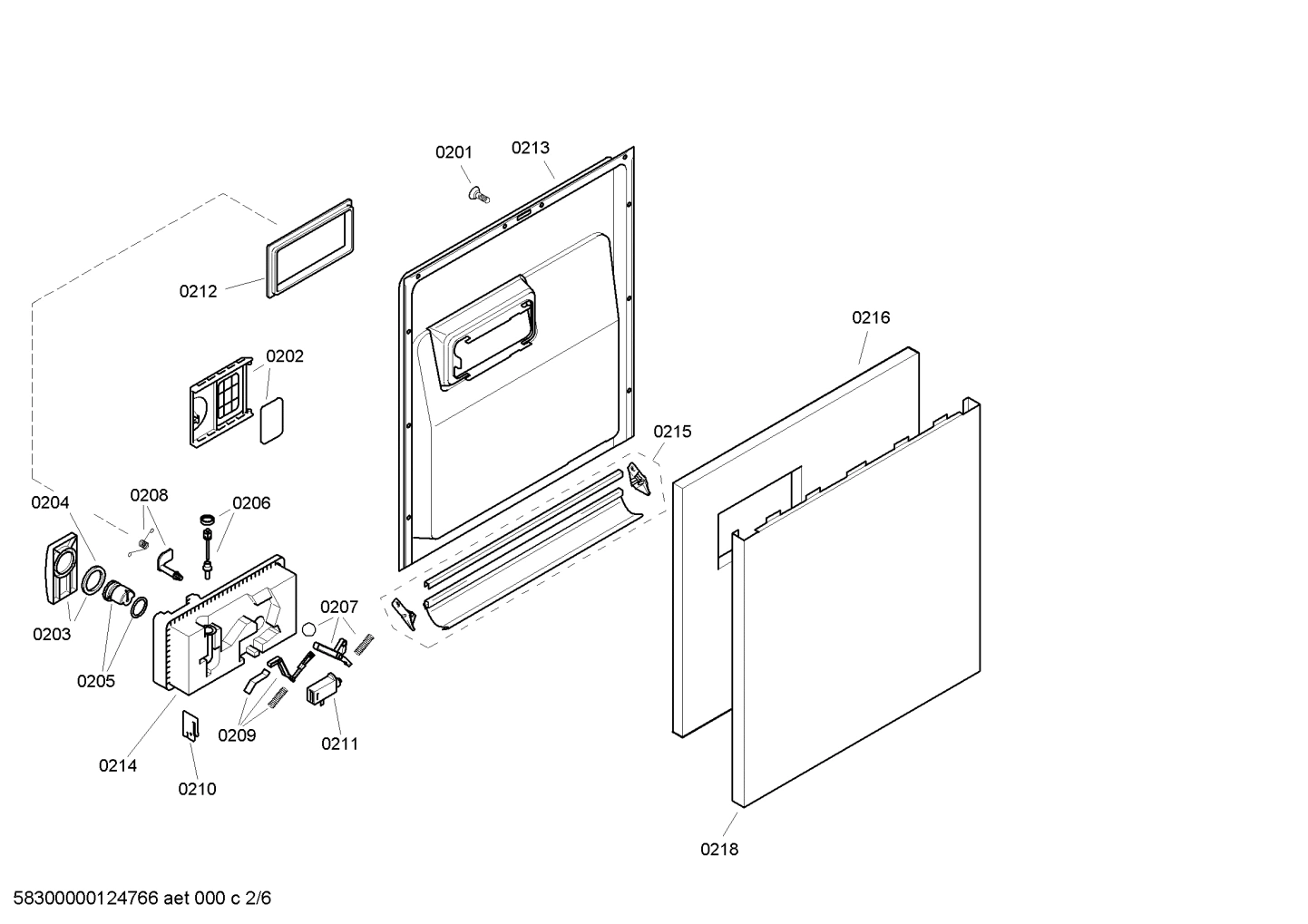 0201
0213
0212
0202
0216
0215
0204
0208
0206
0203
0205
0207
0209
0211
0214
0210
0218

58300000124766 aet 000 c 2/6