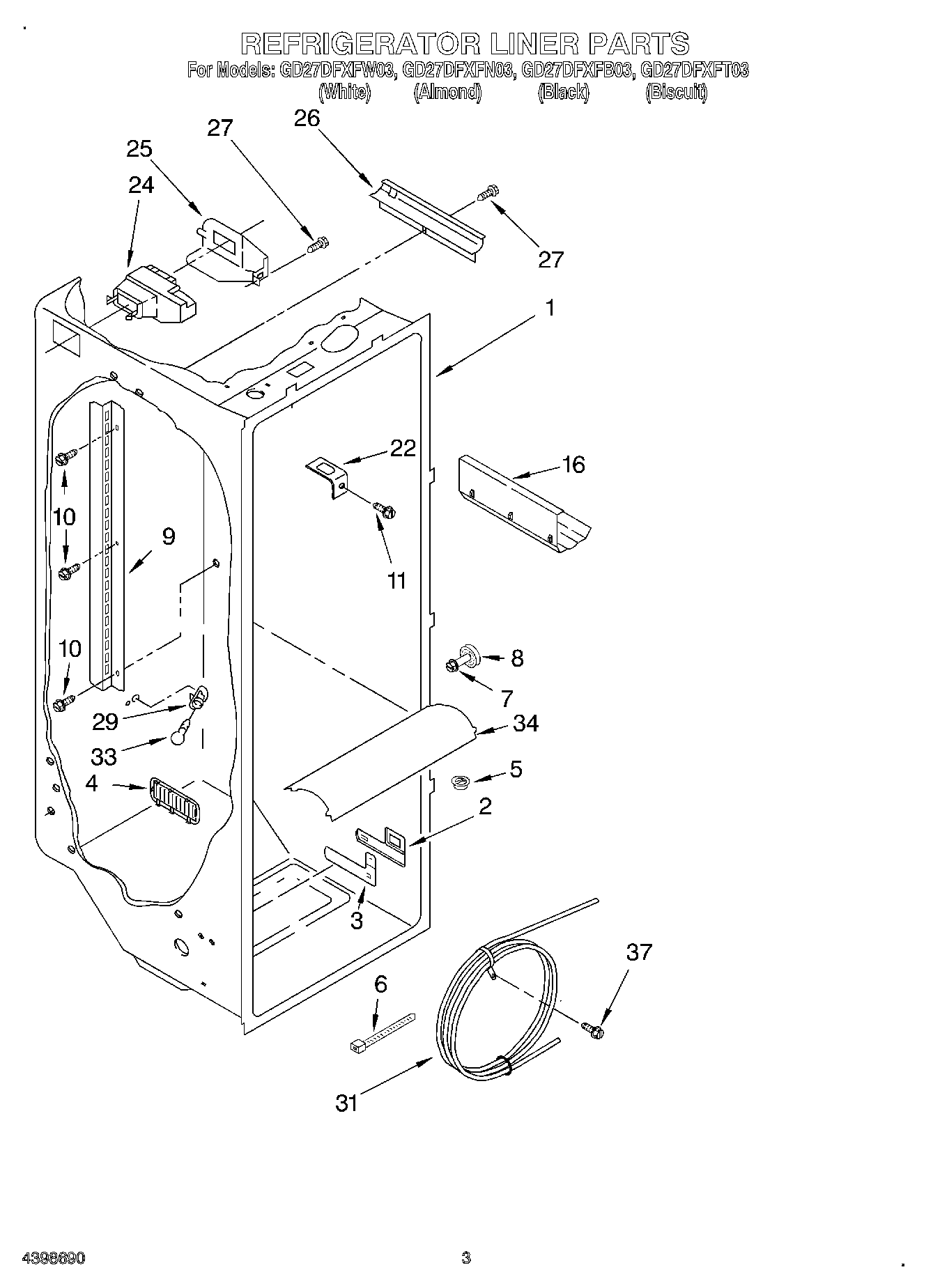 REFRIGERATOR LINER PARTS

For Models: GD27DFXFW03, GD27DFXFN03, GD27DFXFB03, GD27DFXFT03
(White) (Almond) (Black) (Biscuit)

27
26
25
24
27
1
22
16
10
9
11
10
8
7
29
34
33
5
4
2
3
37
6
31

4398690

3