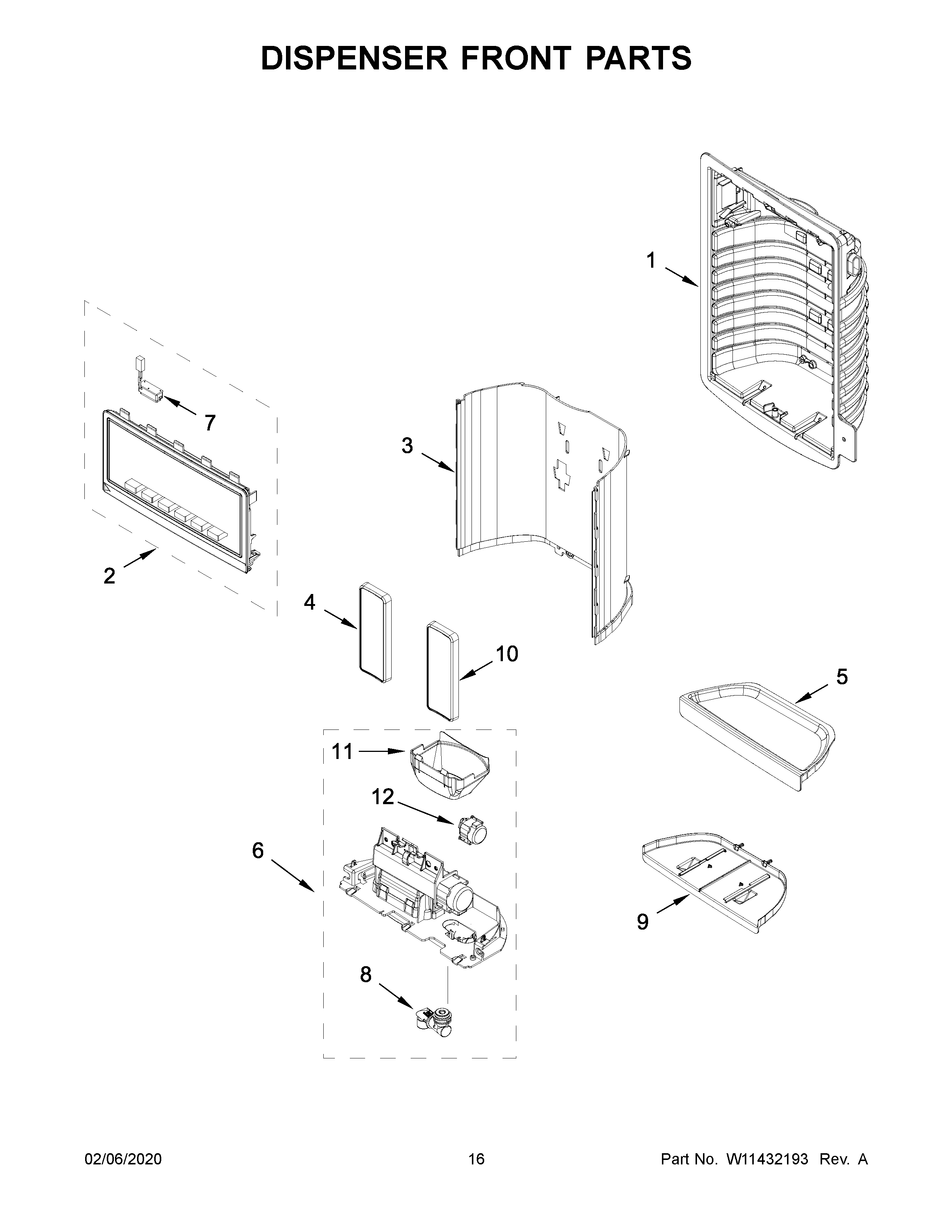 DISPENSER FRONT PARTS

1

7

3

2

4

10

5

11

12

6

9

8

02/06/2020

16

Part No. W11432193 Rev. A