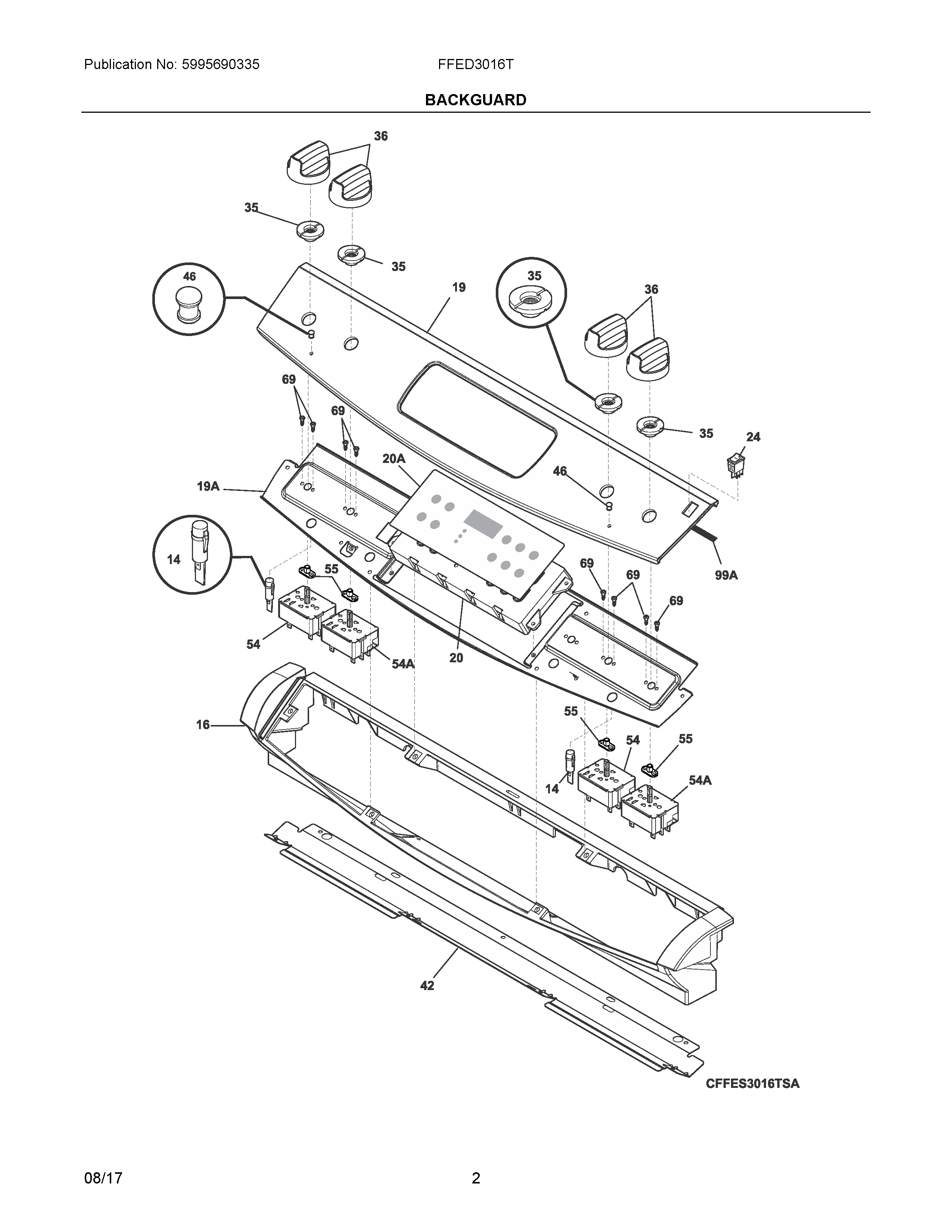 Publication No: 5995690335
FFED3016T

BACKGUARD

36
35
35
46
19
35
36
69
69
35
24
20A
46
19A
14
55
69
69
99A
69
54
54A
20
16
55
54
55
14
54A
42
CFFES3016TSA

08/17
2