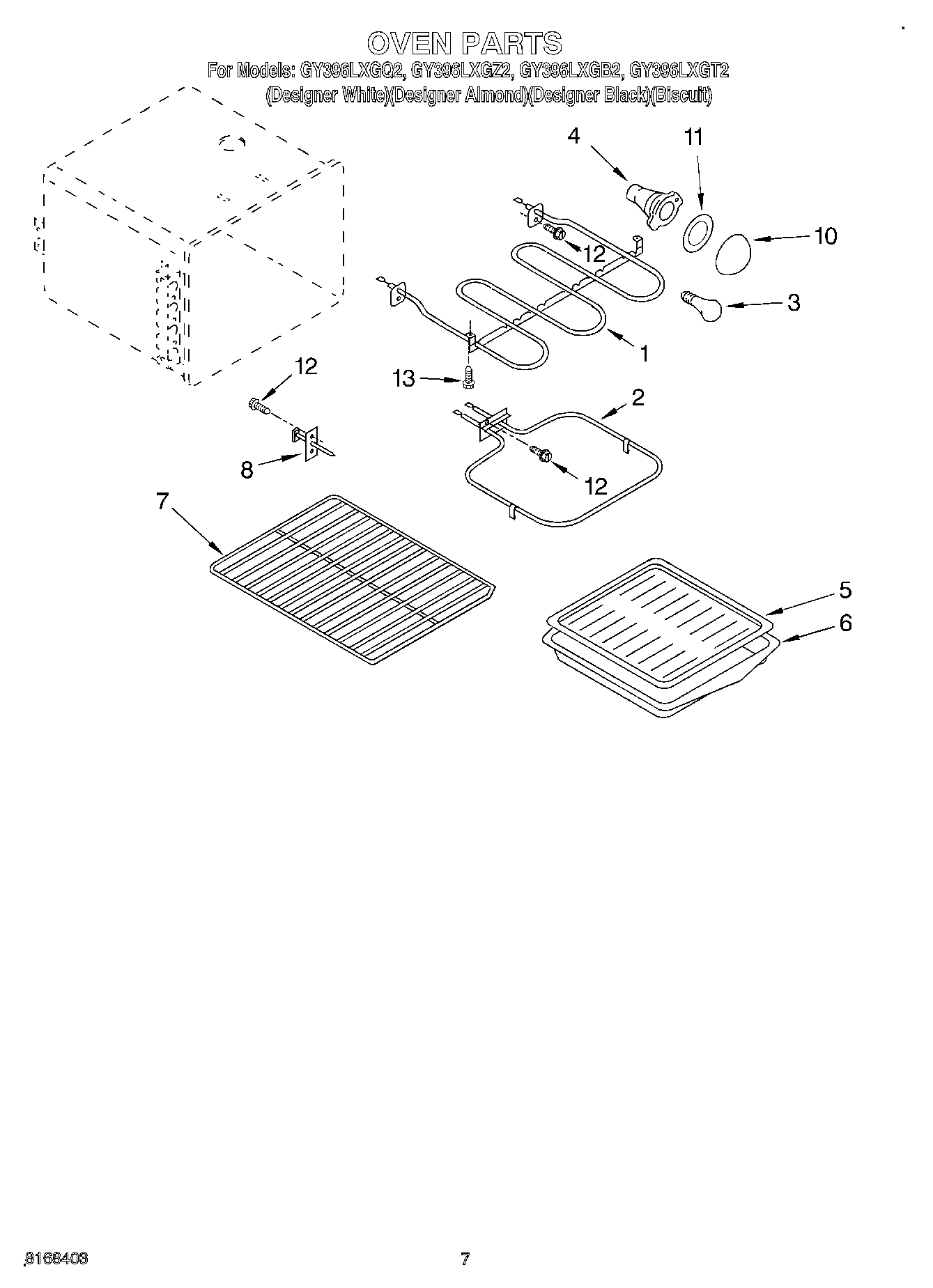 OVEN PARTS
For Models: GY396LXGQ2, GY396LXGZ2, GY396LXGB2, GY396LXGT2
(Designer White)(Designer Almond)(Designer Black)(Biscuit)

4
11
12
10
3
1
12
13
2
8
12
7
5
6

8168403
7