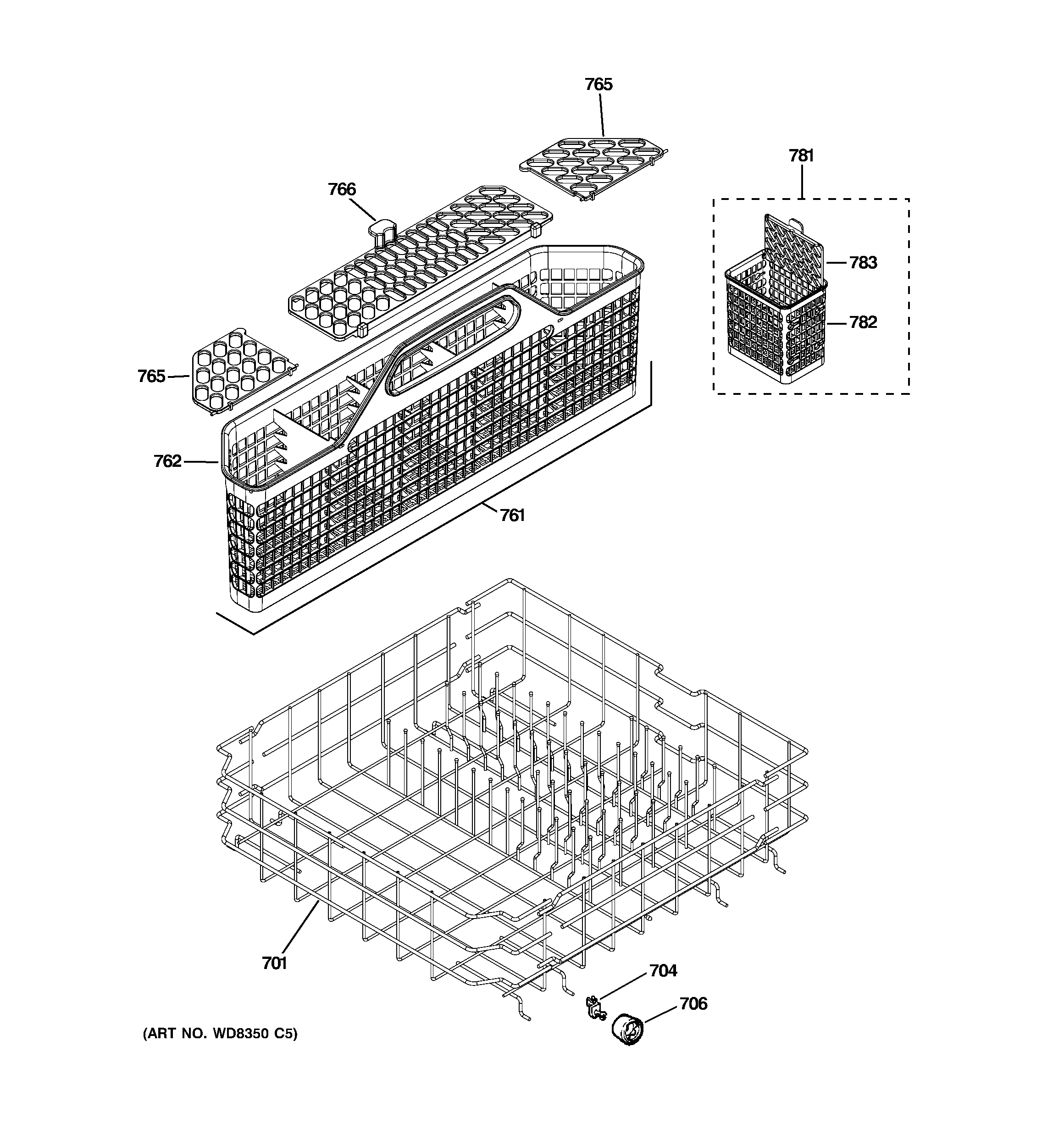 765

781

766

783

782

765

762

761

701

704

706

(ART NO. WD8350 C5)