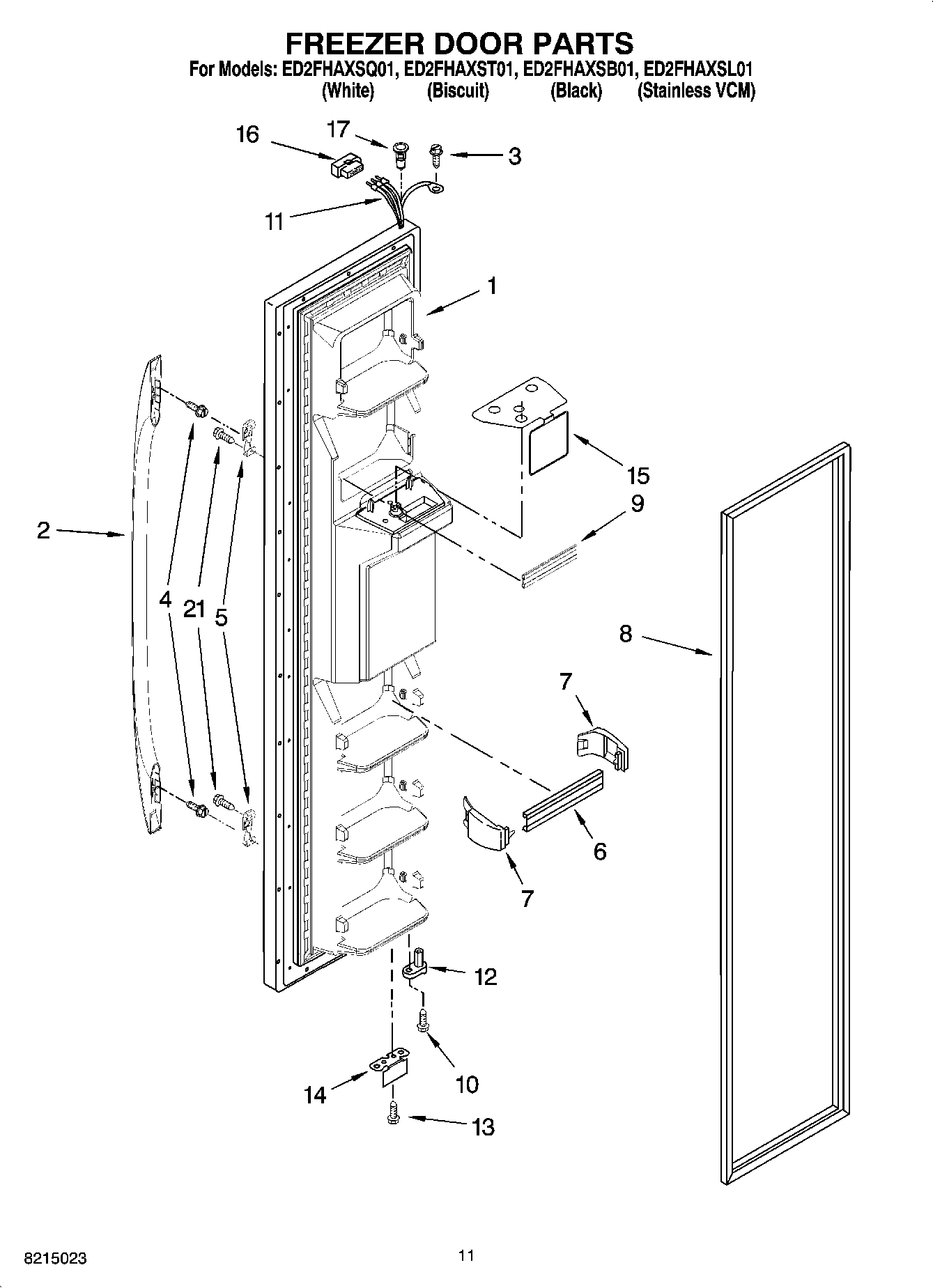 FREEZER DOOR PARTS

For Models: ED2FHAXSQ01, ED2FHAXST01, ED2FHAXSB01, ED2FHAXSL01
(White) (Biscuit) (Black) (Stainless VCM)

16
17
3
11
1
15
9
2
4
21
5
8
7
6
7
12
10
14
13

8215023

11