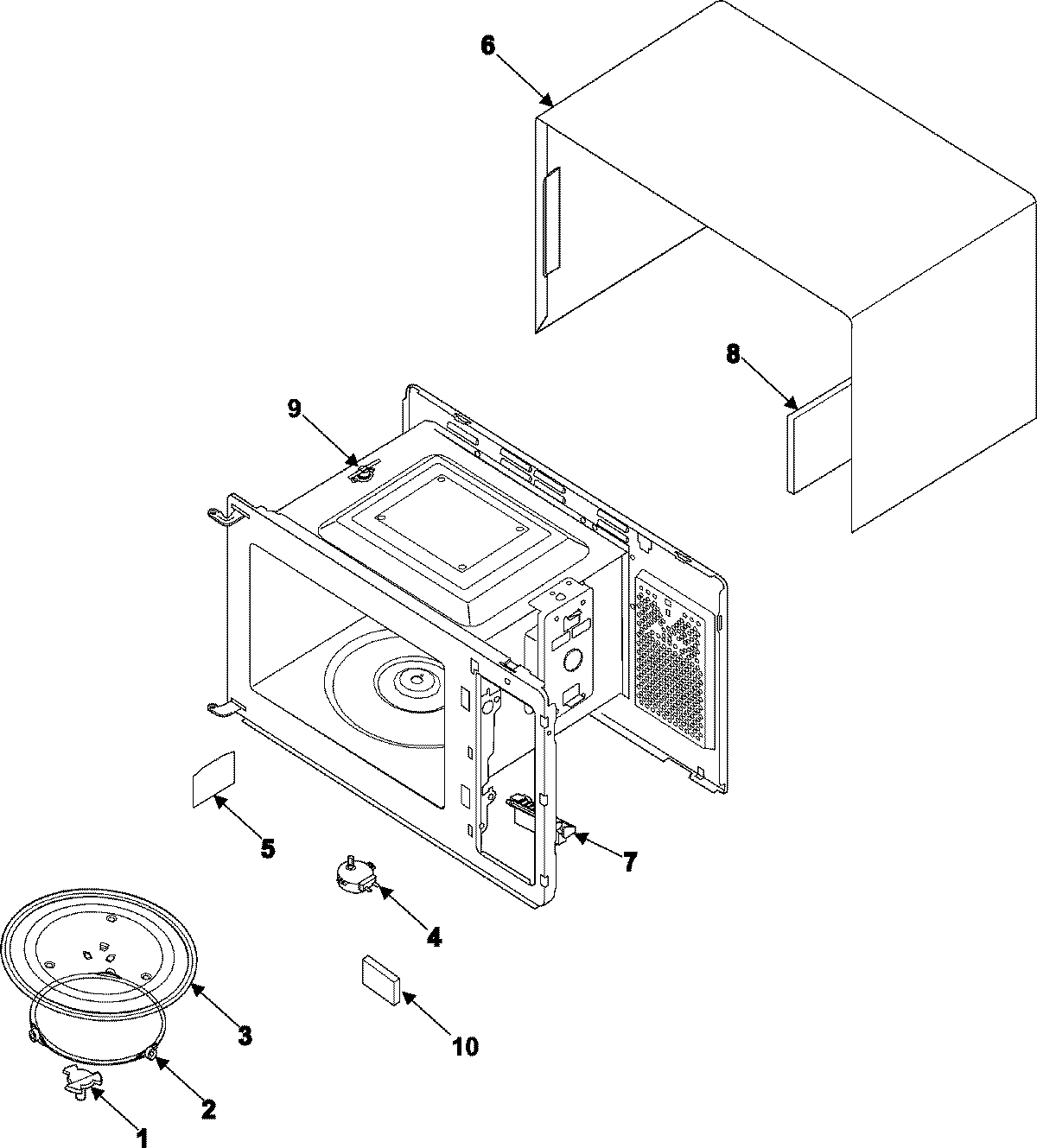 6
8
9
5
7
4
3
10
2
1