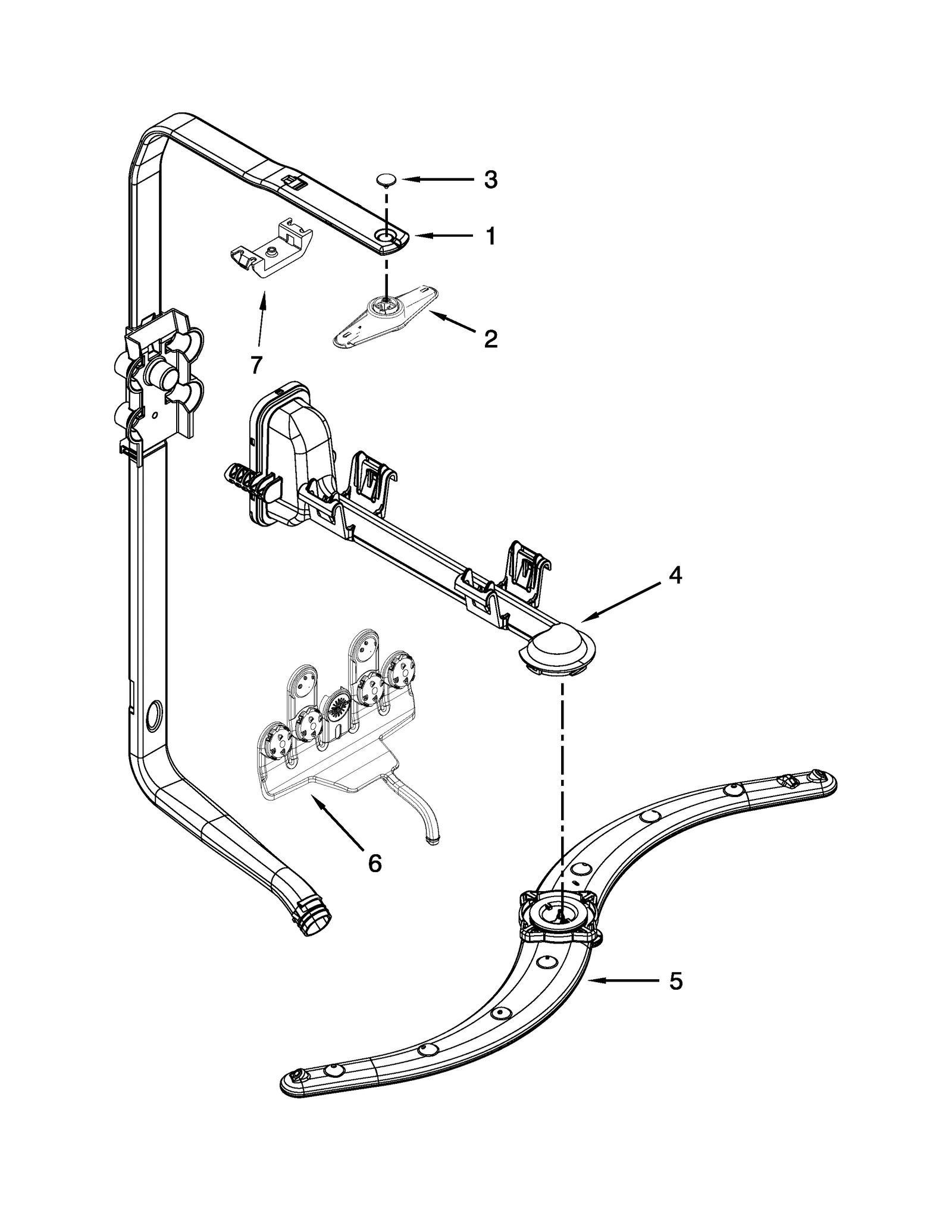 3

1

2

7

4

6

5