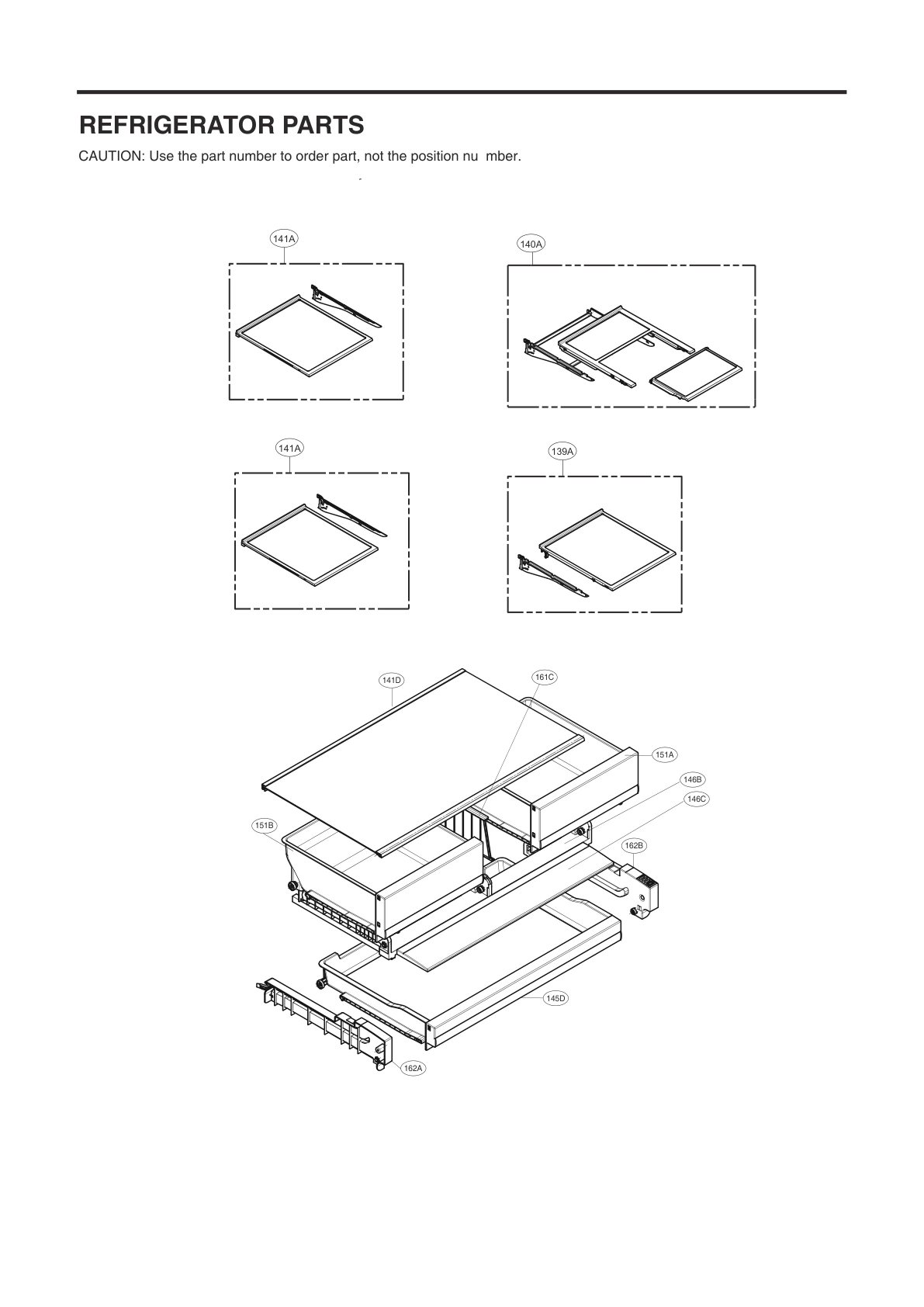 REFRIGERATOR PARTS

CAUTION: Use the part number to order part, not the position nu mber.

141A

140A

141A

139A

141D

161C

151A

146B

146C

151B

162B

145D

162A