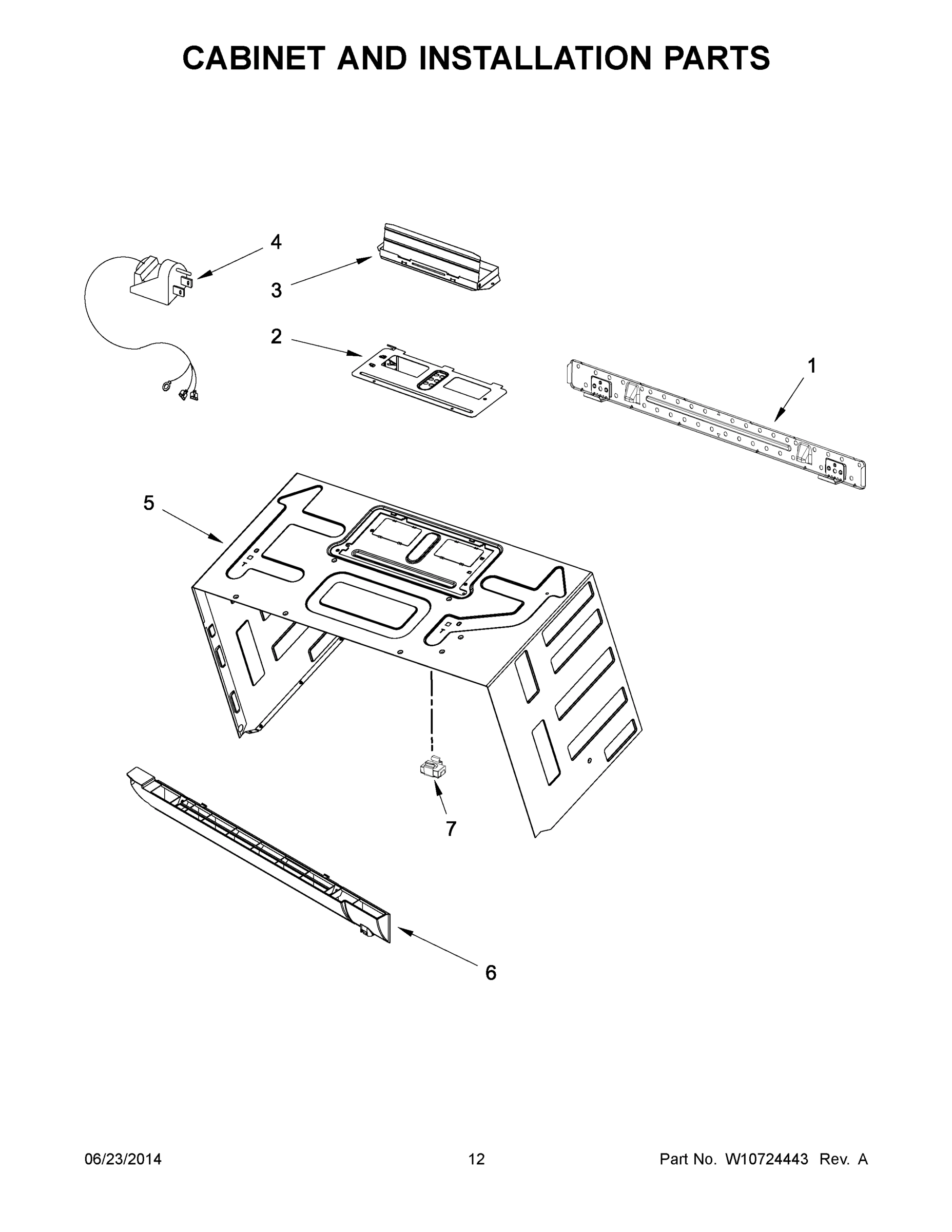 CABINET AND INSTALLATION PARTS

4

3

2

1

5

7

6

06/23/2014

12

Part No. W10724443 Rev. A