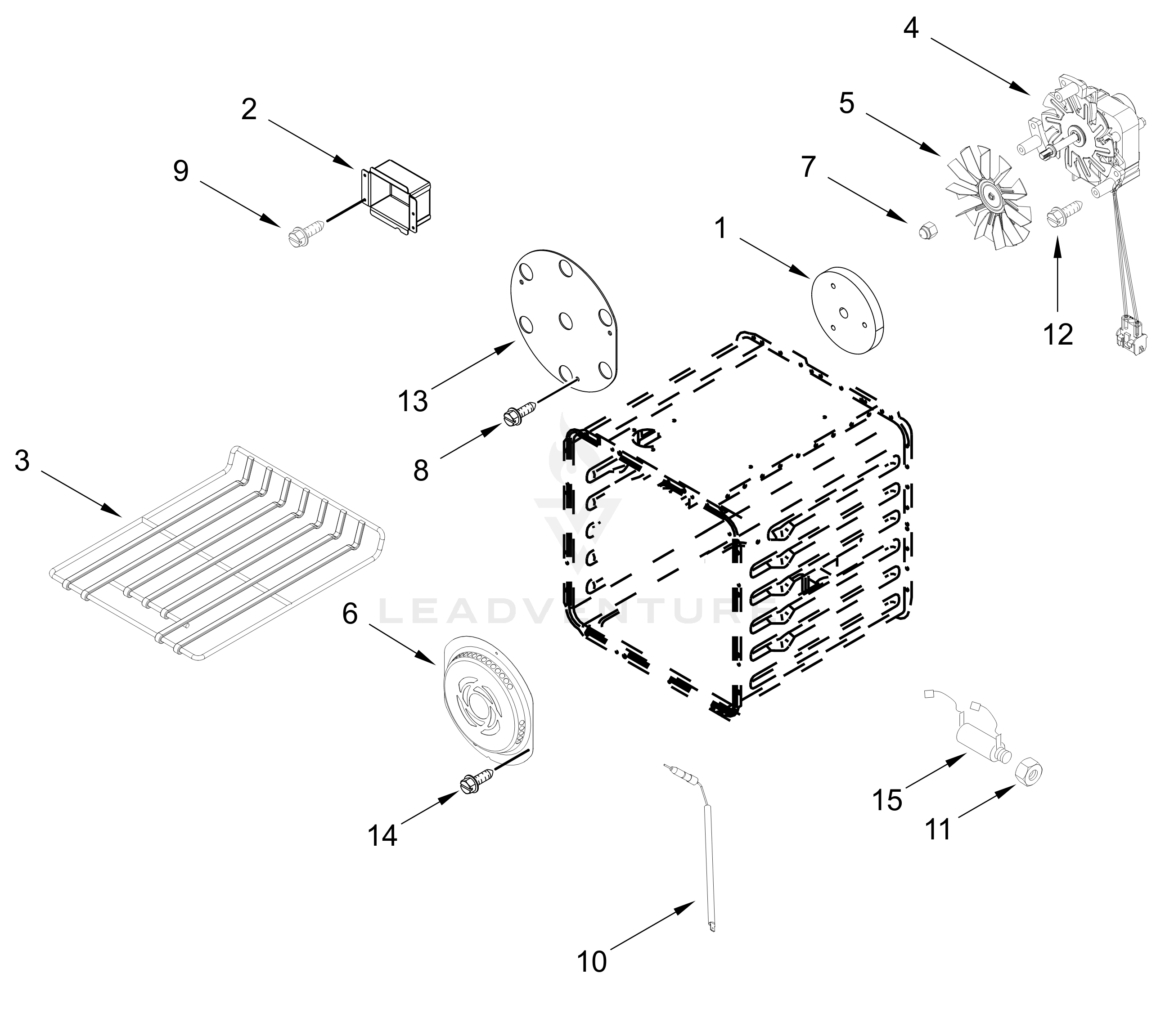 4
2
5
9
7
1
12
13
8
3
6
LEADVENTURE
15
11
14
10