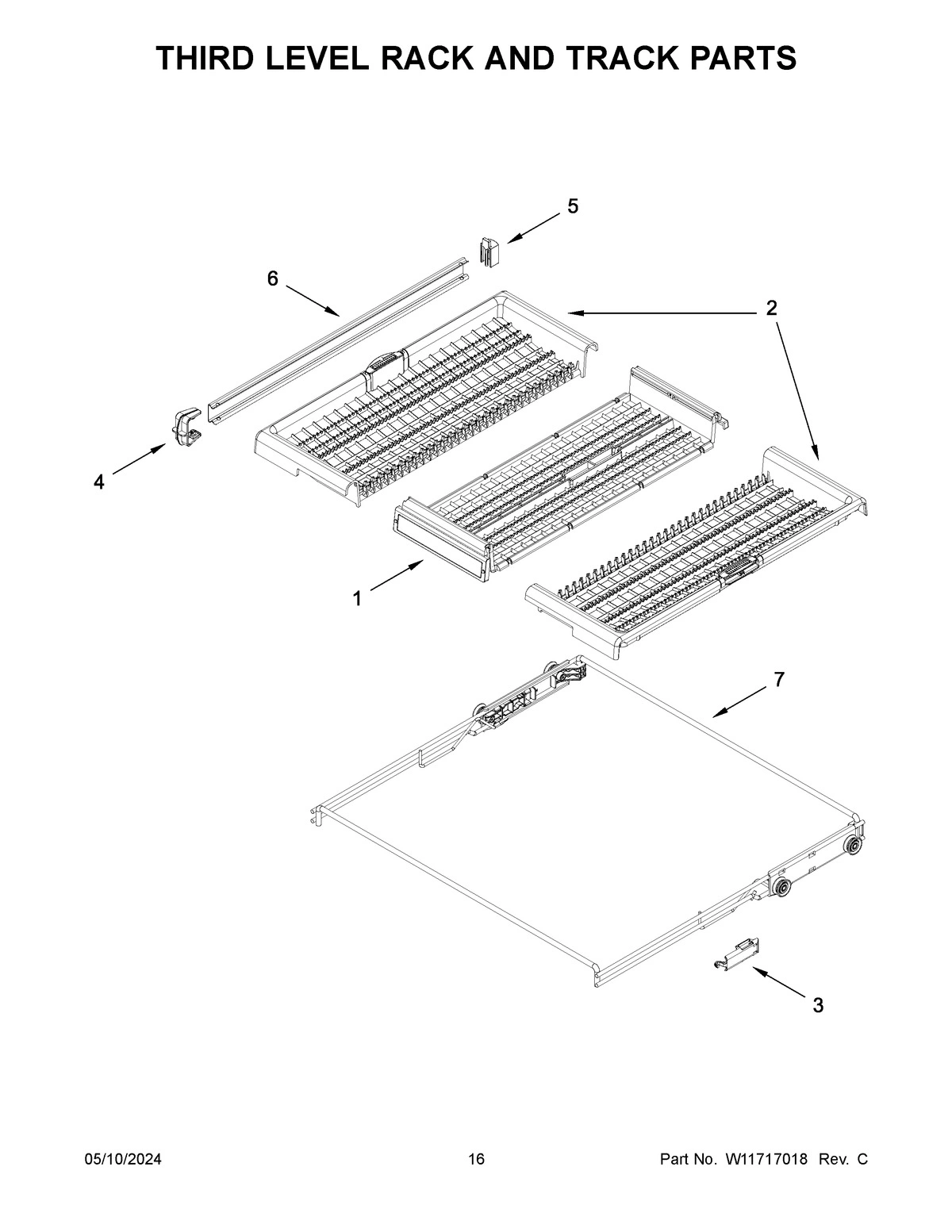 THIRD LEVEL RACK AND TRACK PARTS

5

6

2

4

1

7

3

05/10/2024

16

Part No. W11717018 Rev. C