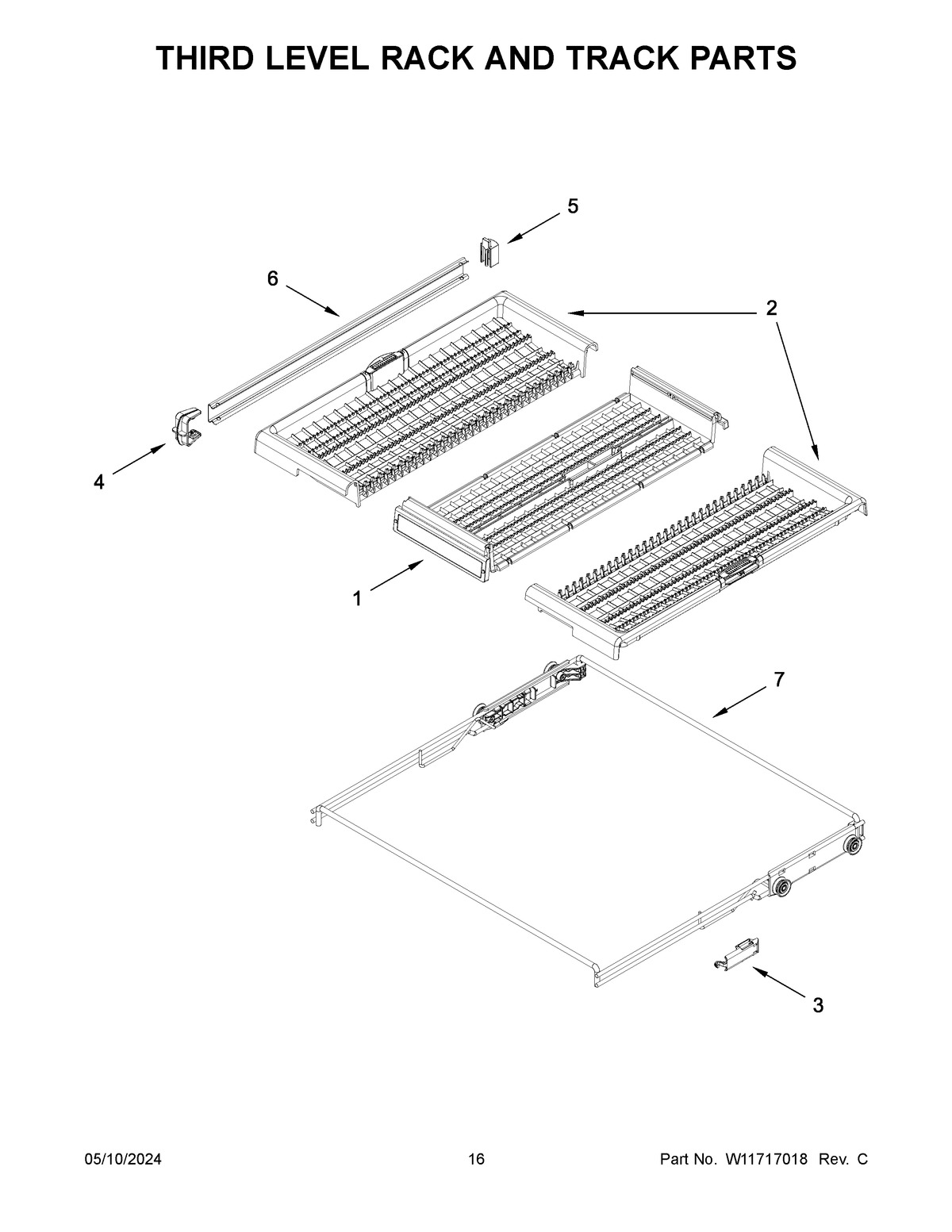 THIRD LEVEL RACK AND TRACK PARTS

5

6

2

4

1

7

3

05/10/2024

16

Part No. W11717018 Rev. C