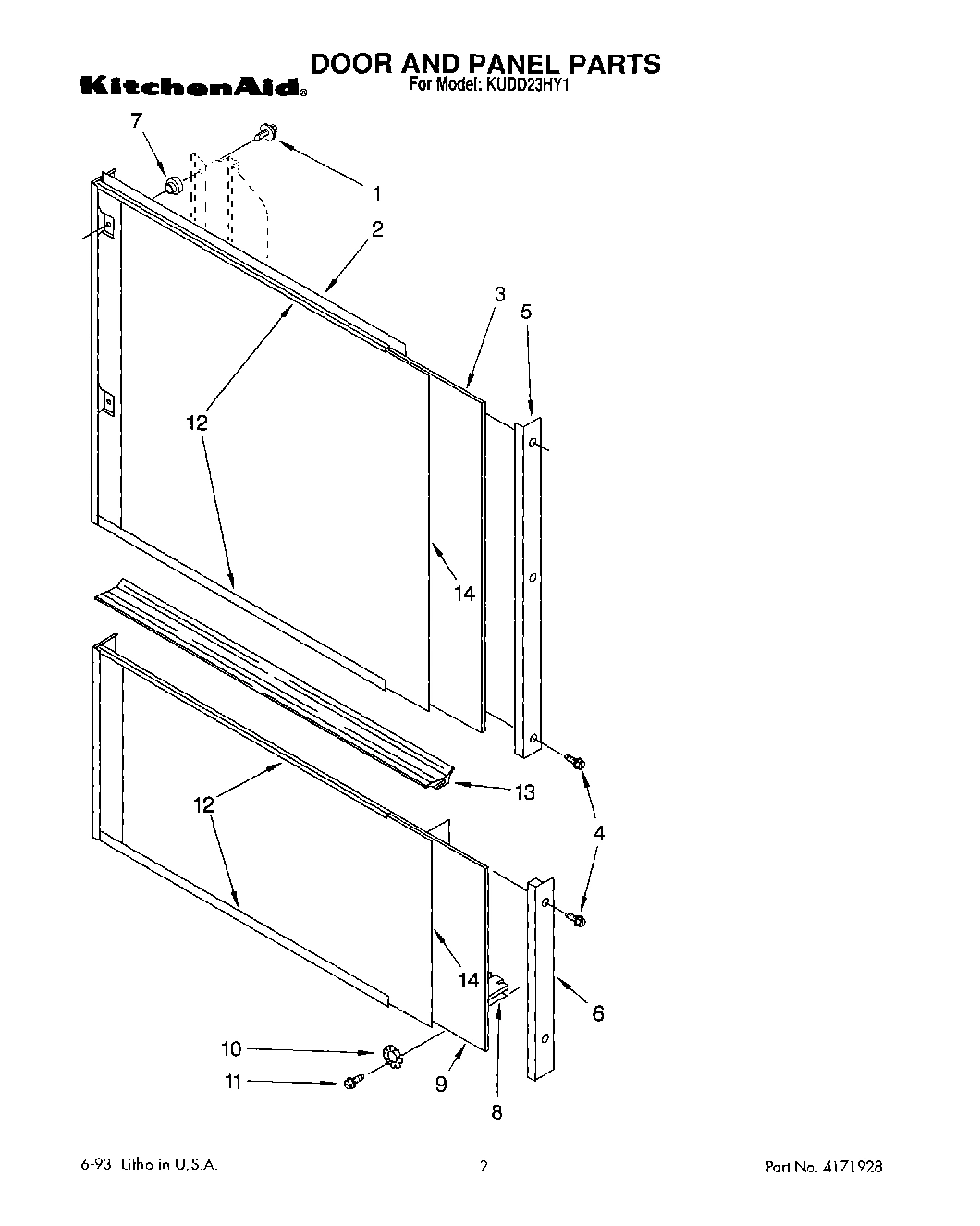 KitchenAid®

DOOR AND PANEL PARTS
For Model: KUDD23HY1

7
1
2
3
5
12
14
13
12
4
14
6
10
11
9
8

6-93 Litho in U.S.A.

2

Part No. 4171928