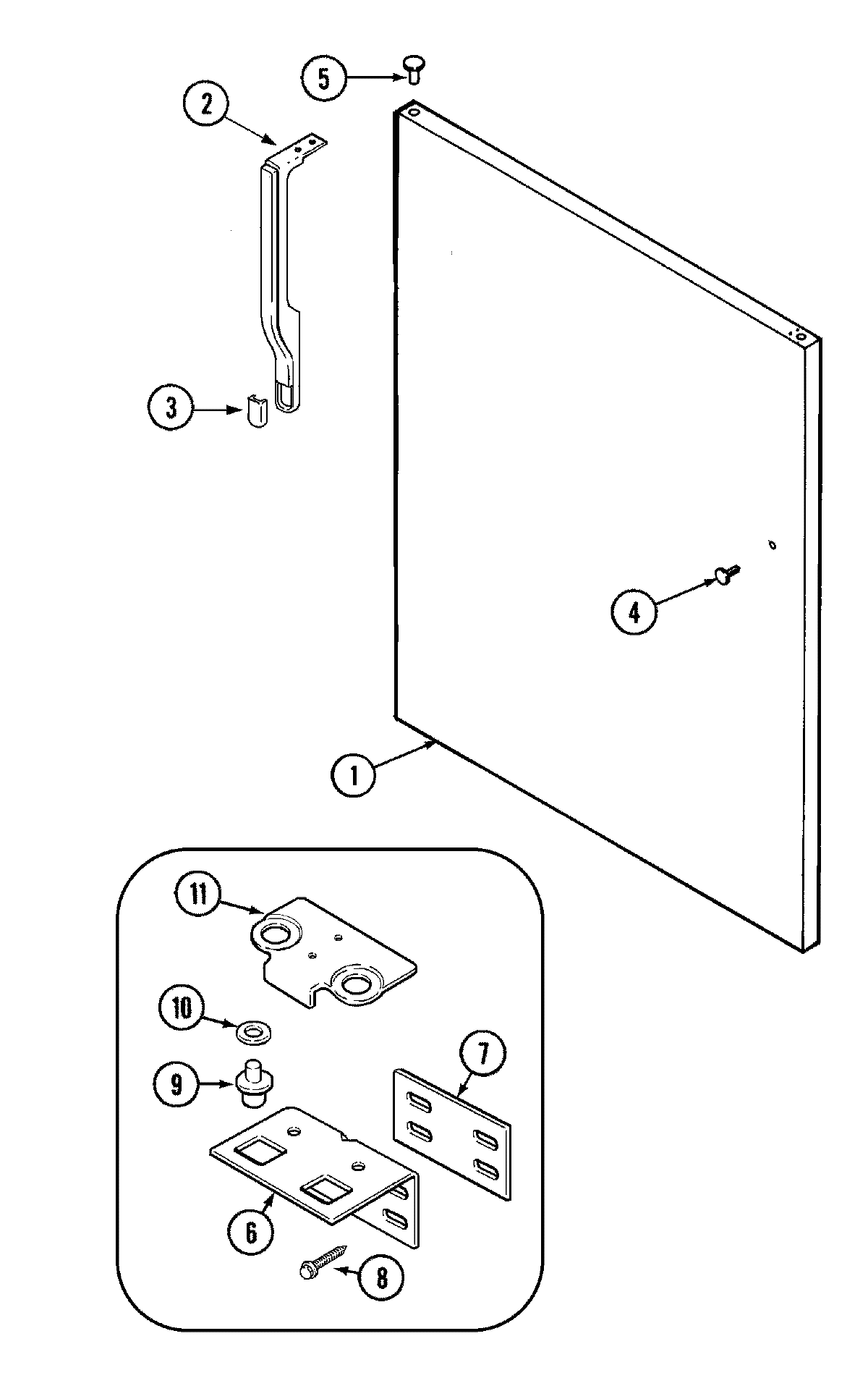 5
2
3
4
1
11
10
9
7
6
8