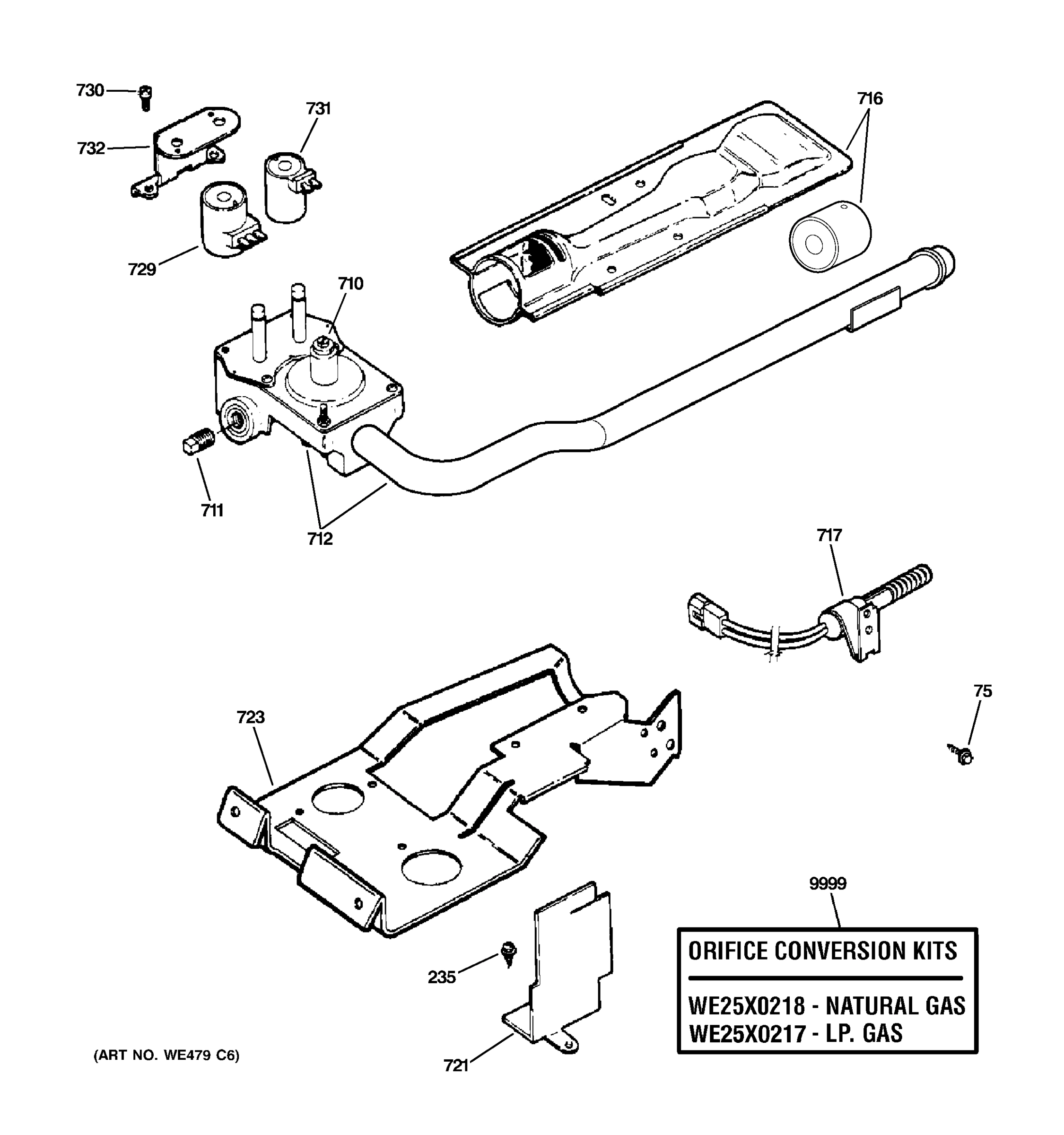 730
731
716
732
729
710
711
712
717
75
723
9999
ORIFICE CONVERSION KITS
WE25X0218 - NATURAL GAS
WE25X0217 - LP. GAS
235
721
(ART NO. WE479 C6)