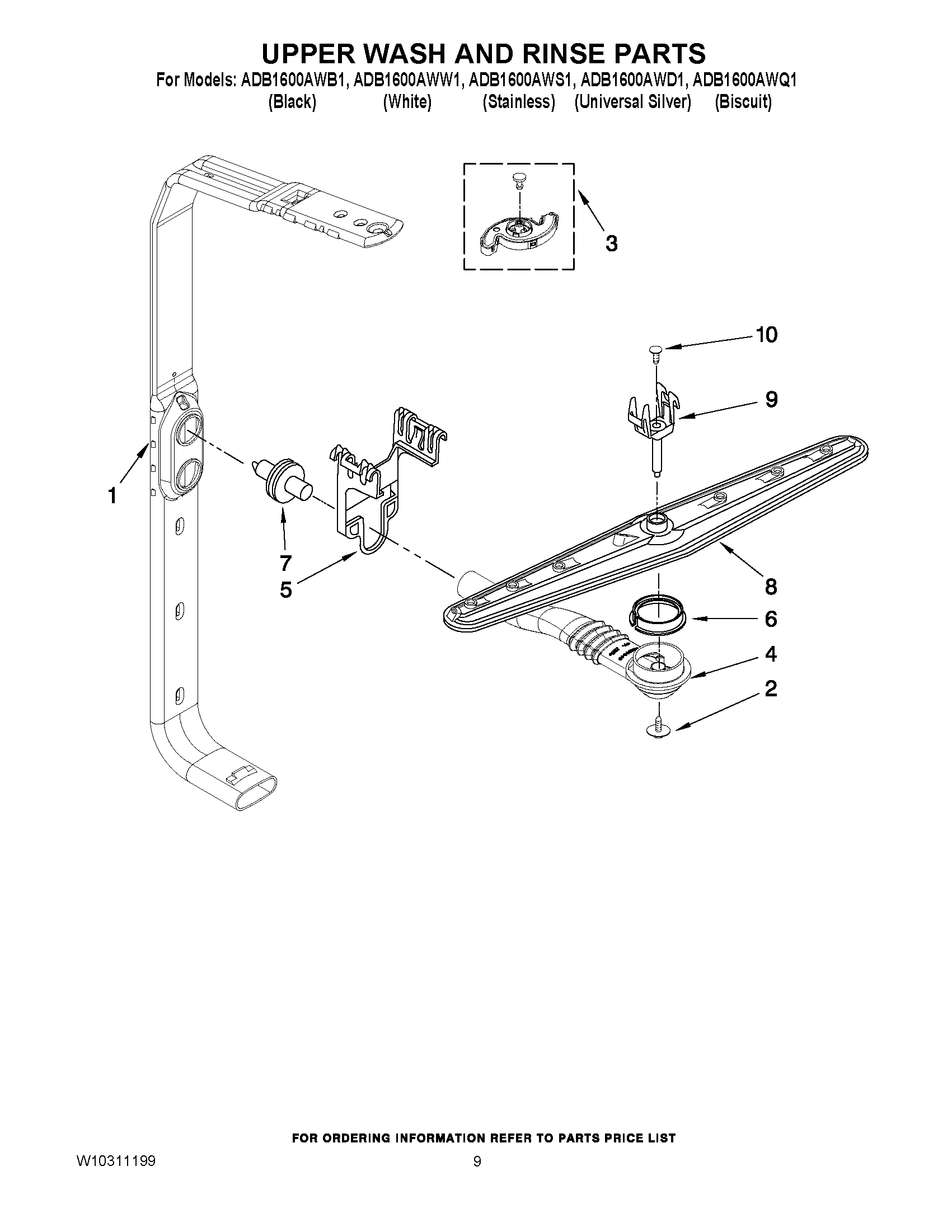 UPPER WASH AND RINSE PARTS

For Models: ADB1600AWB1, ADB1600AWW1, ADB1600AWS1, ADB1600AWD1, ADB1600AWQ1
(Black) (White) (Stainless) (Universal Silver) (Biscuit)

3

10

9

1

7

5

8

6

4

2

FOR ORDERING INFORMATION REFER TO PARTS PRICE LIST

W10311199

9