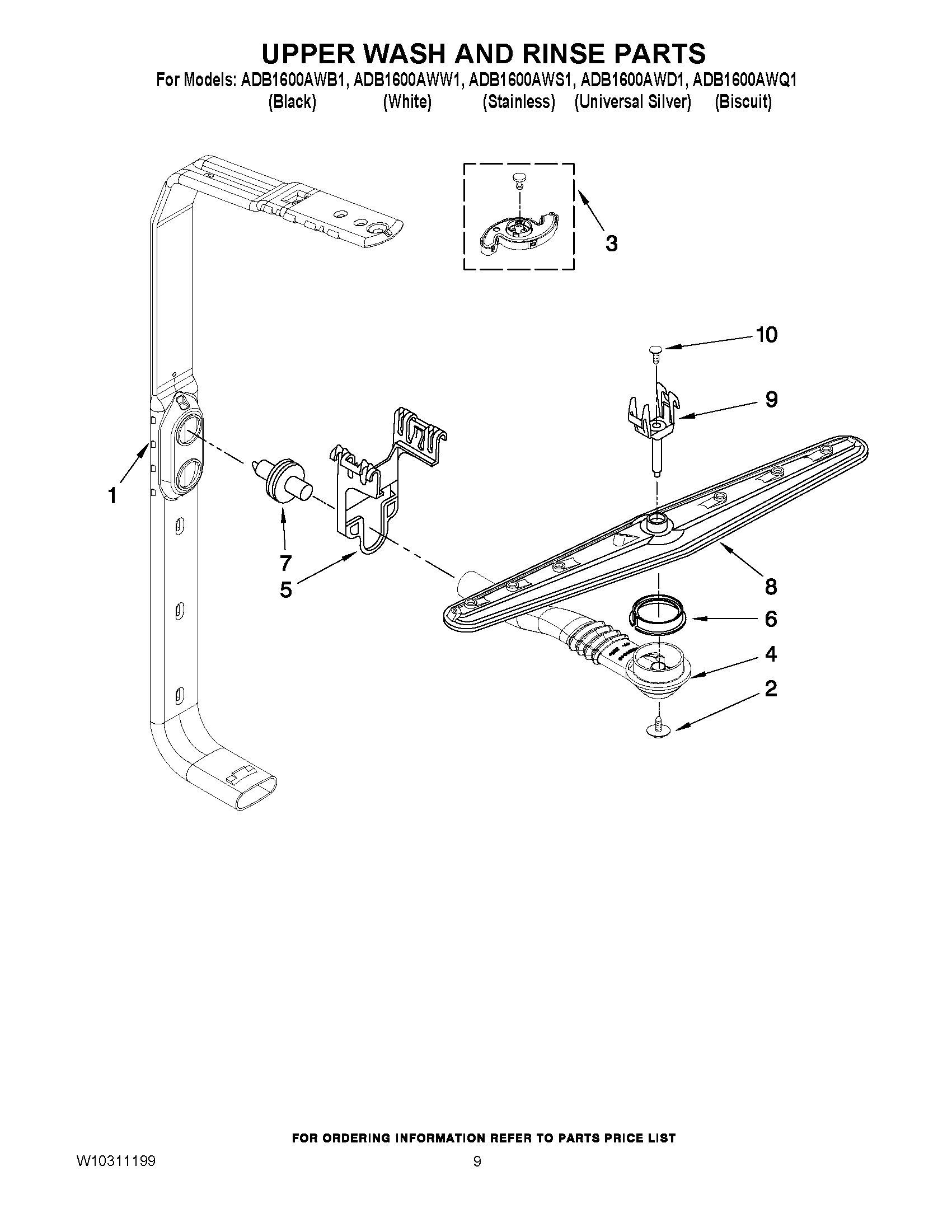 UPPER WASH AND RINSE PARTS

For Models: ADB1600AWB1, ADB1600AWW1, ADB1600AWS1, ADB1600AWD1, ADB1600AWQ1
(Black) (White) (Stainless) (Universal Silver) (Biscuit)

3

10

9

1

7

5

8

6

4

2

FOR ORDERING INFORMATION REFER TO PARTS PRICE LIST

W10311199

9