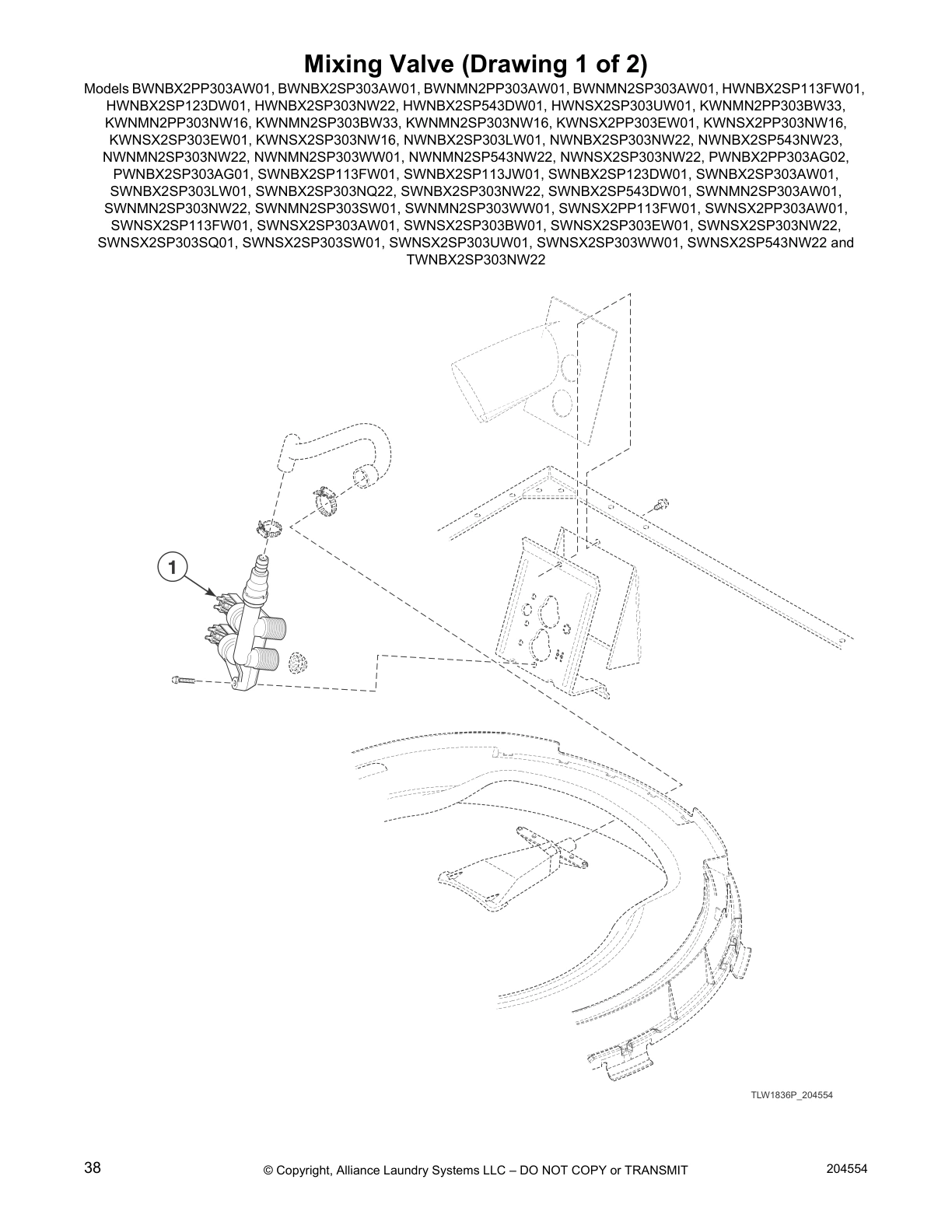 Mixing Valve (Drawing 1 of 2)

Models BWNBX2PP303AW01, BWNBX2SP303AW01, BWNMN2PP303AW01, BWNMN2SP303AW01, HWNBX2SP113FW01, HWNBX2SP123DW01, HWNBX2SP303NW22, HWNBX2SP543DW01, HWNSX2SP303UW01, KWNMN2PP303BW33, KWNMN2PP303NW16, KWNMN2SP303BW33, KWNMN2SP303NW16, KWNSX2PP303EW01, KWNSX2PP303NW16, KWNSX2SP303EW01, KWNSX2SP303NW16, NWNBX2SP303LW01, NWNBX2SP303NW22, NWNBX2SP543NW23, NWNMN2SP303NW22, NWNMN2SP303WW01, NWNMN2SP543NW22, NWNSX2SP303NW22, PWNBX2PP303AG02, PWNBX2SP303AG01, SWNBX2SP113FW01, SWNBX2SP113JW01, SWNBX2SP123DW01, SWNBX2SP303AW01, SWNBX2SP303LW01, SWNBX2SP303NQ22, SWNBX2SP303NW22, SWNBX2SP543DW01, SWNMN2SP303AW01, SWNMN2SP303NW22, SWNMN2SP303SW01, SWNMN2SP303WW01, SWNSX2PP113FW01, SWNSX2PP303AW01, SWNSX2SP113FW01, SWNSX2SP303AW01, SWNSX2SP303BW01, SWNSX2SP303EW01, SWNSX2SP303NW22, SWNSX2SP303SQ01, SWNSX2SP303SW01, SWNSX2SP303UW01, SWNSX2SP303WW01, SWNSX2SP543NW22 and TWNBX2SP303NW22

1

TLW1836P_204554

38

© Copyright, Alliance Laundry Systems LLC – DO NOT COPY or TRANSMIT

204554