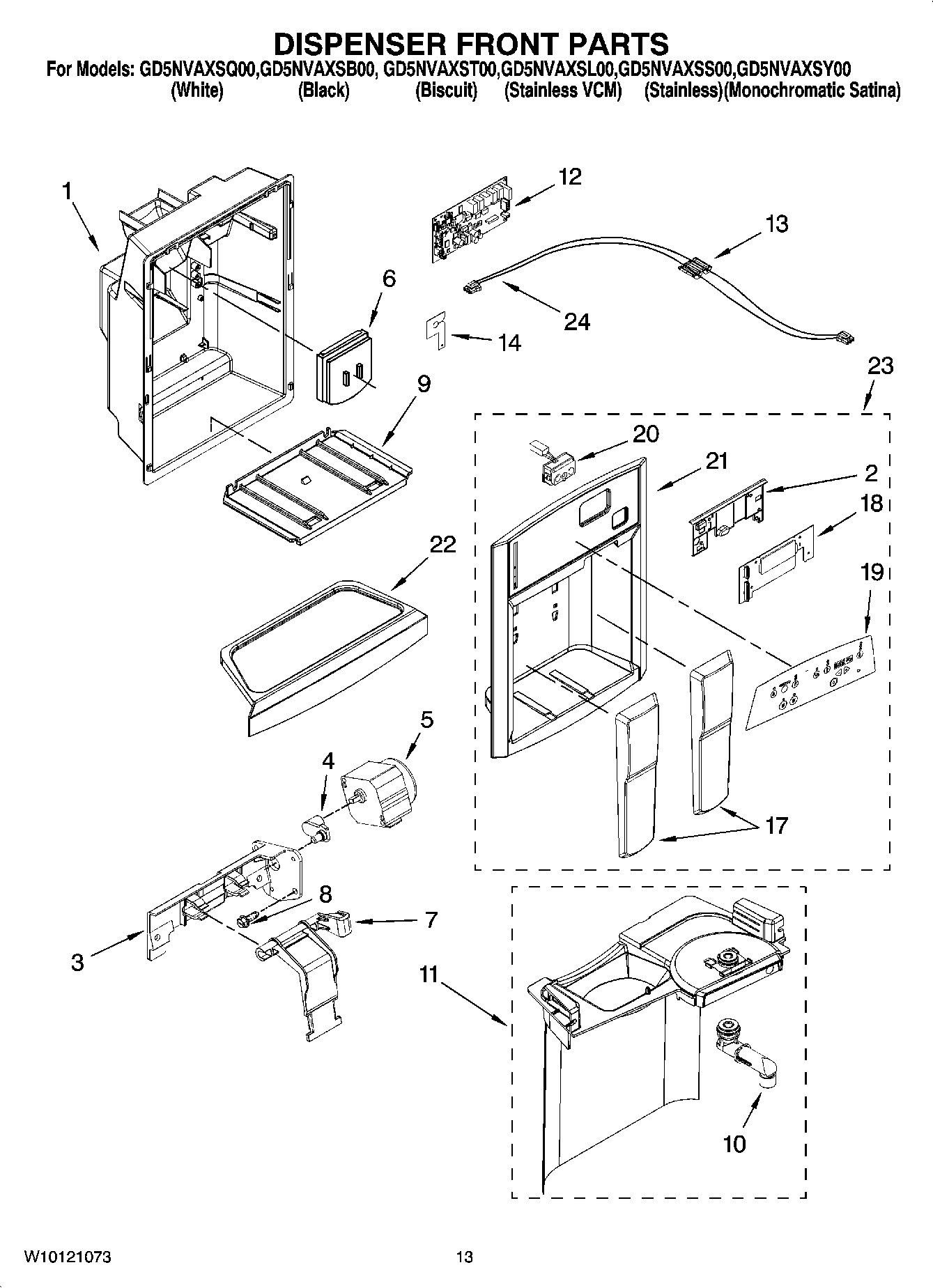 DISPENSER FRONT PARTS

For Models: GD5NVAXSQ00,GD5NVAXSB00, GD5NVAXST00,GD5NVAXSL00,GD5NVAXSS00,GD5NVAXSY00
(White) (Black) (Biscuit) (Stainless VCM) (Stainless)(Monochromatic Satina)

1
12
13
6
24
14
23
9
20
21
2
18
22
19
5
4
17
8
7
3
11
10

W10121073
13