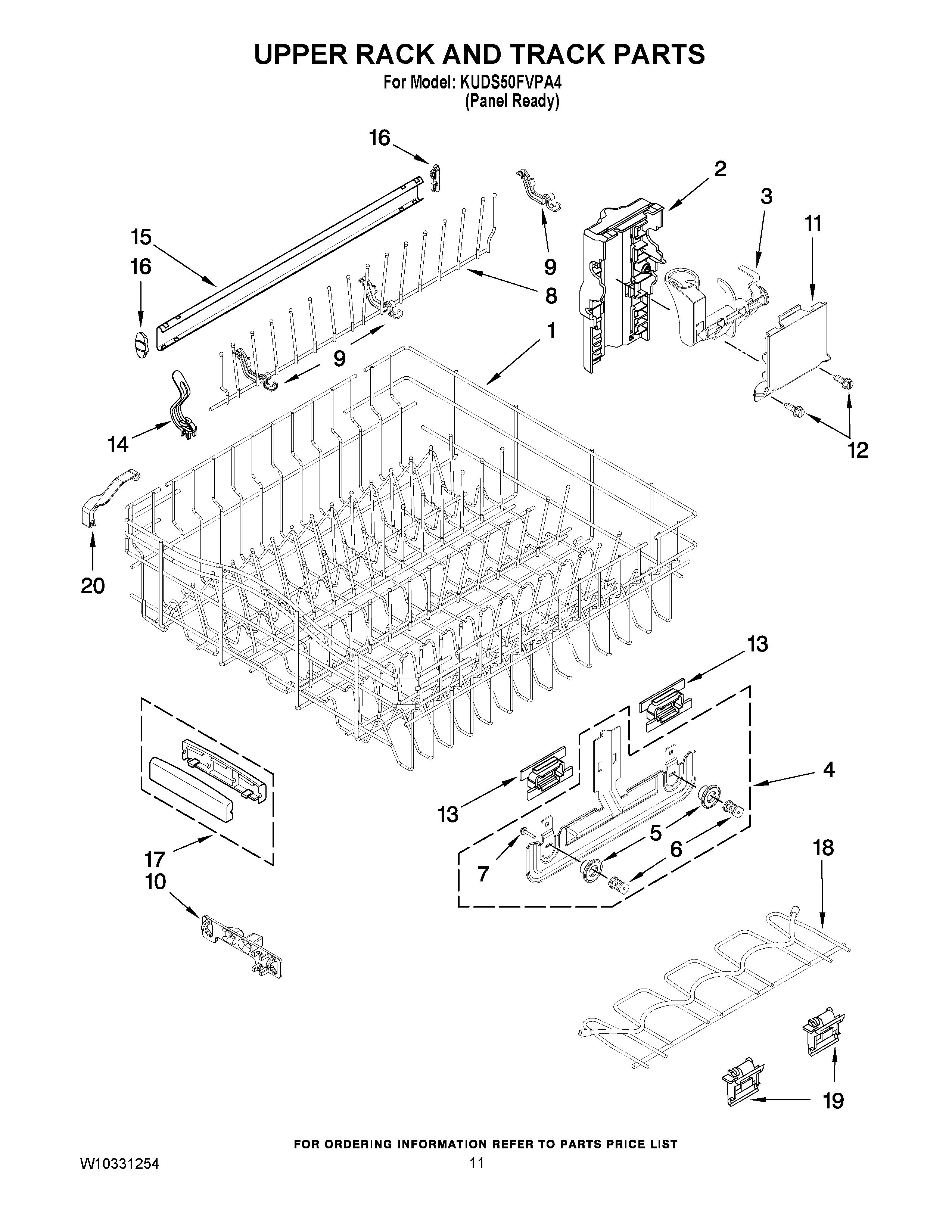 UPPER RACK AND TRACK PARTS
For Model: KUDS50FVPA4
(Panel Ready)

16
2
3
11
15
16
9
8
1
9
14
12
20
13
4
13
5
6
7
17
10
18
19

FOR ORDERING INFORMATION REFER TO PARTS PRICE LIST
W10331254
11