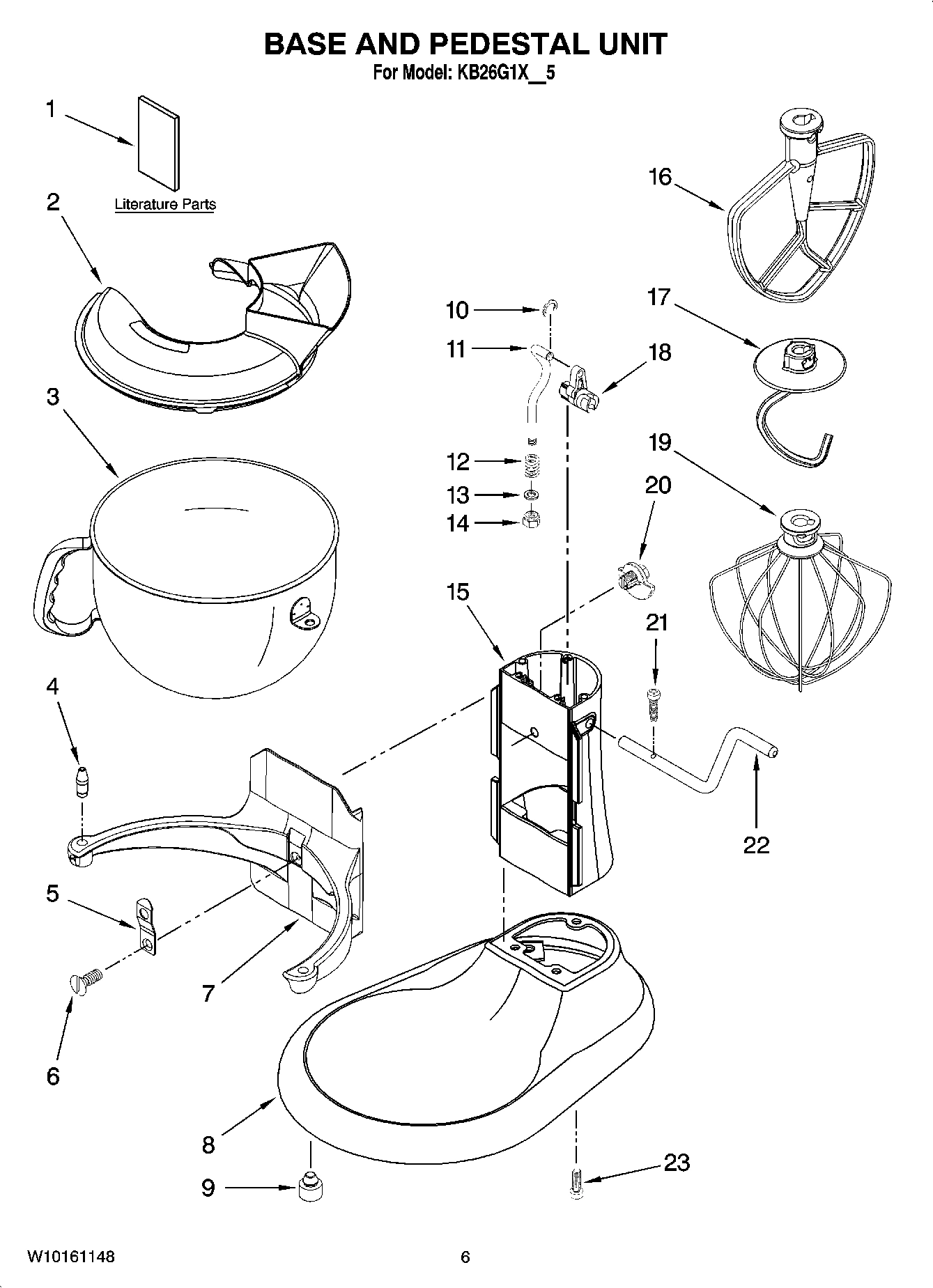 BASE AND PEDESTAL UNIT
For Model: KB26G1X__5

1

Literature Parts

2

3

4

5

6

7

8

9

10

11

12

13

14

15

16

17

18

19

20

21

22

23

W10161148

6