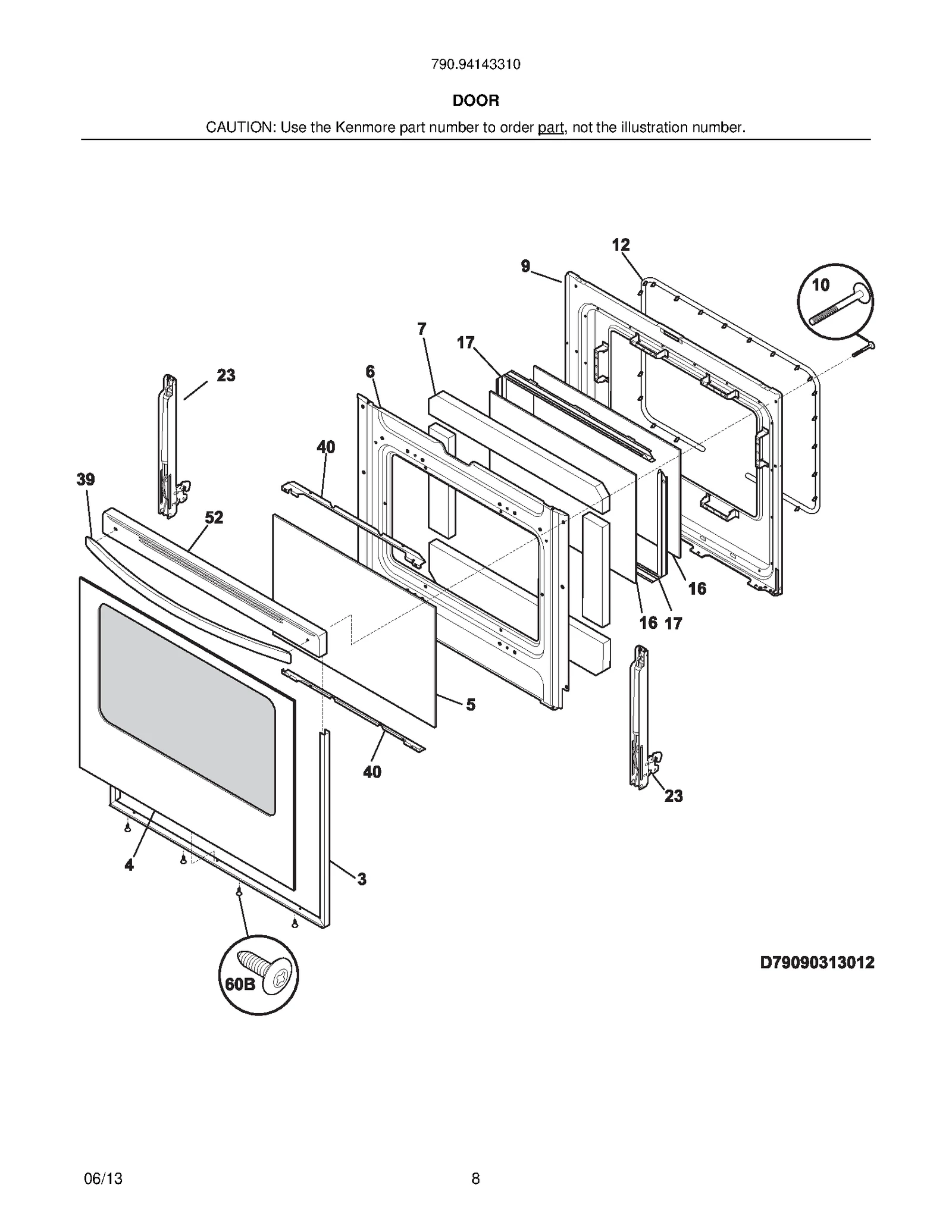 790.94143310

DOOR

CAUTION: Use the Kenmore part number to order part, not the illustration number.

12
9
10
7
17
23
6
40
39
52
16
16 17
5
40
23
4
3
60B

D79090313012

06/13

8