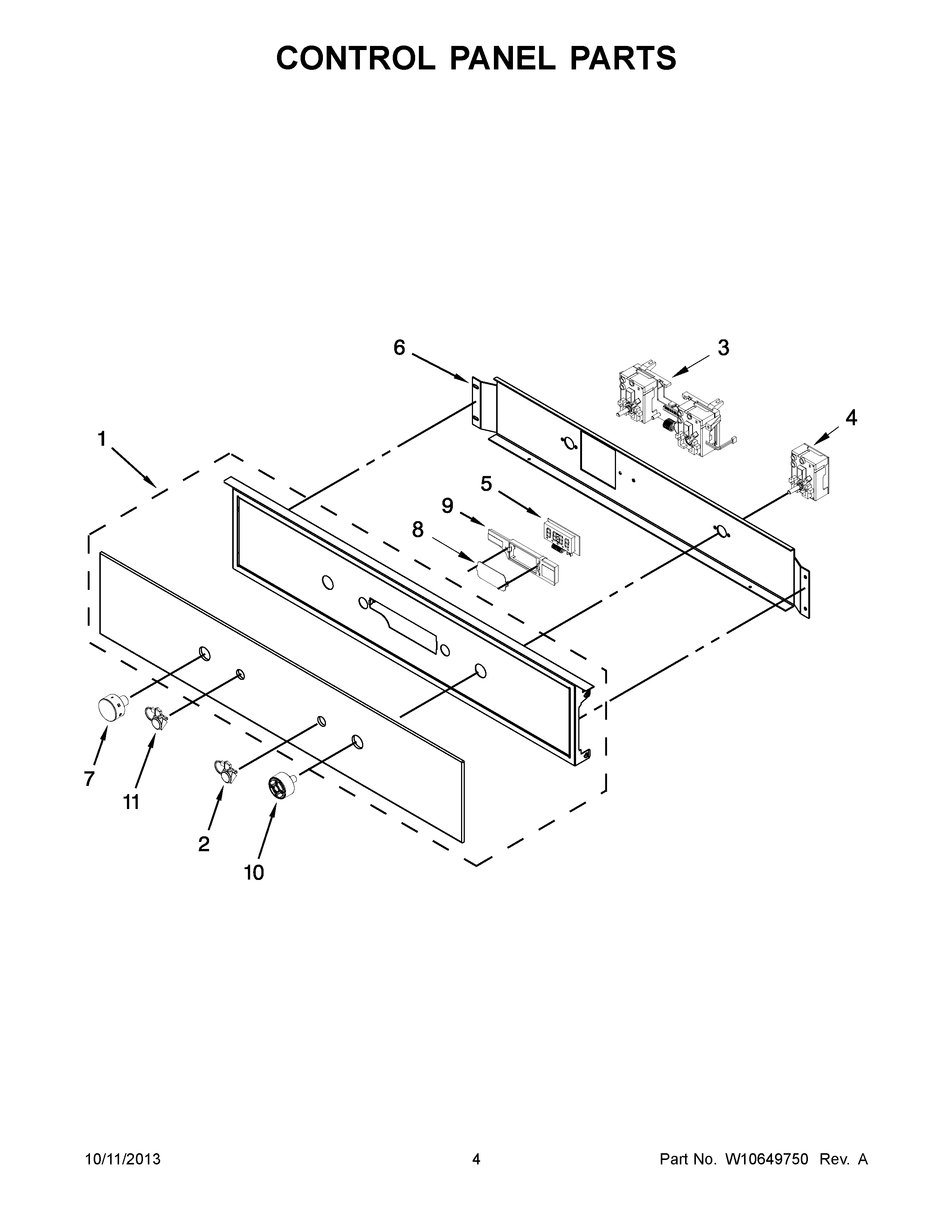 CONTROL PANEL PARTS

6

3

4

1

5

9

8

7

11

2

10

10/11/2013

4

Part No. W10649750 Rev. A