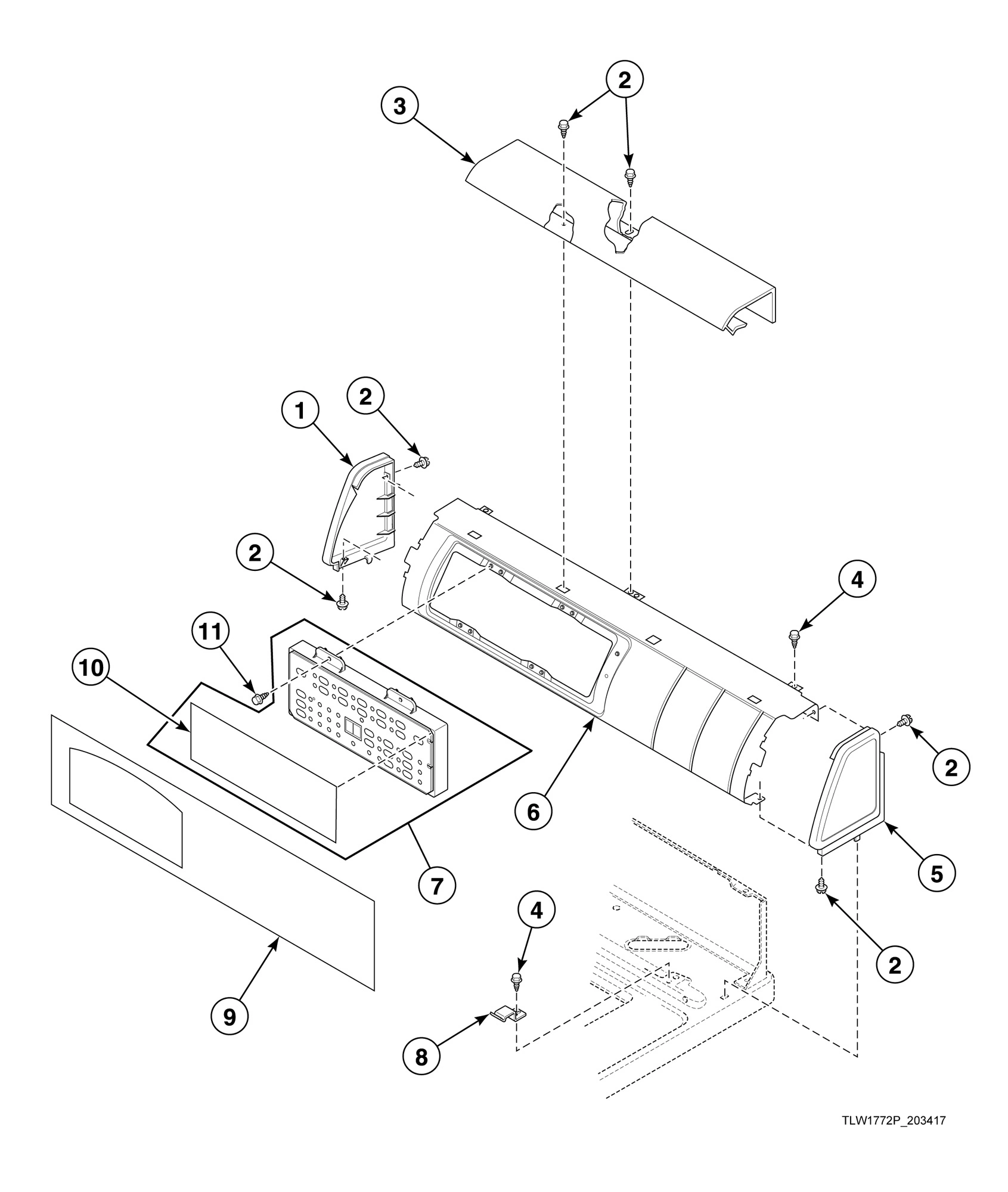 2
3
1
2
2
4
11
10
2
6
5
7
4
2
9
8
TLW1772P_203417