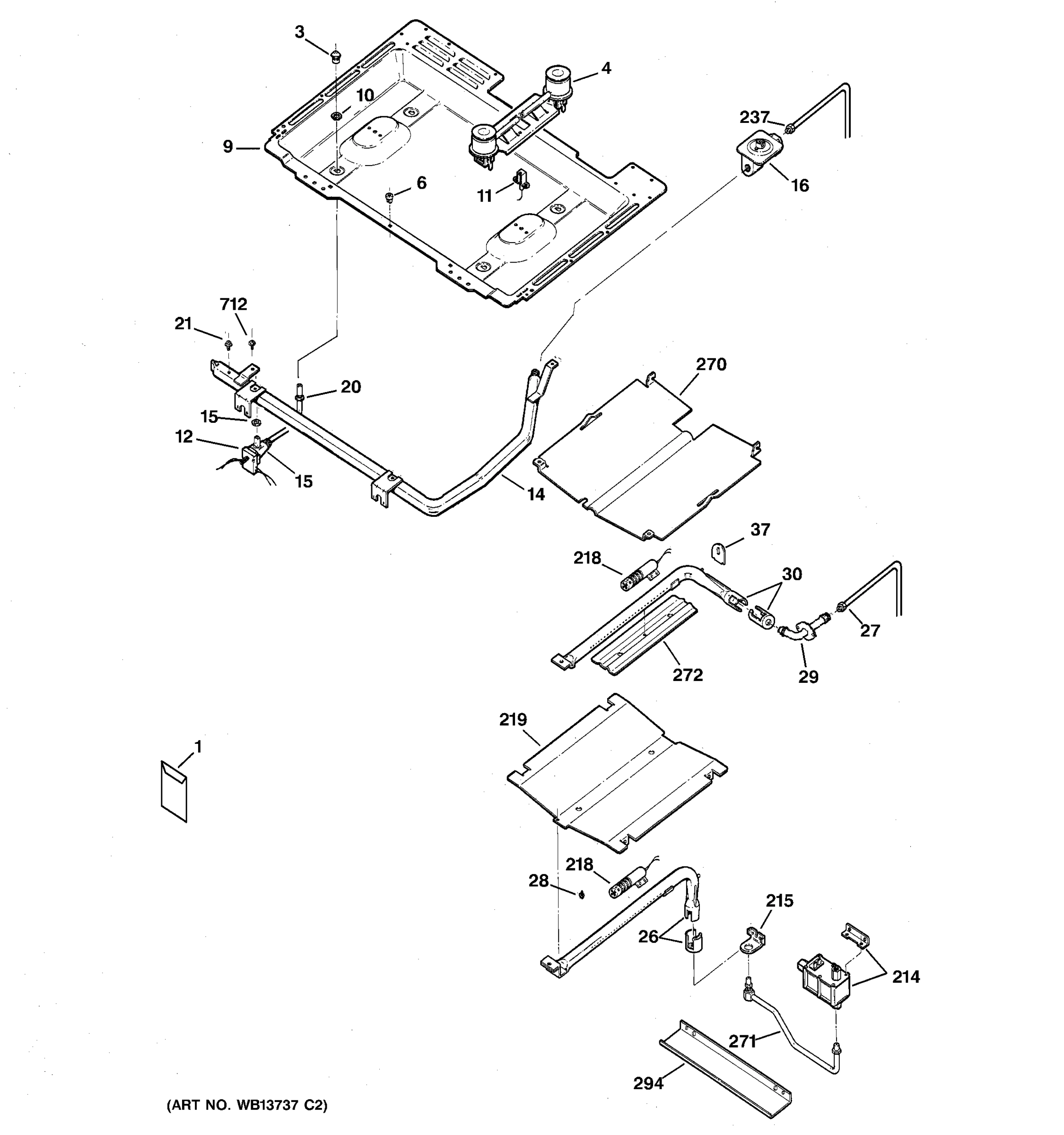 3
4
10
237
9
16
6
11
712
21
20
270
15
12
15
14
37
218
30
27
272
29
219
1
218
28
215
26
214
271
294
(ART NO. WB13737 C2)