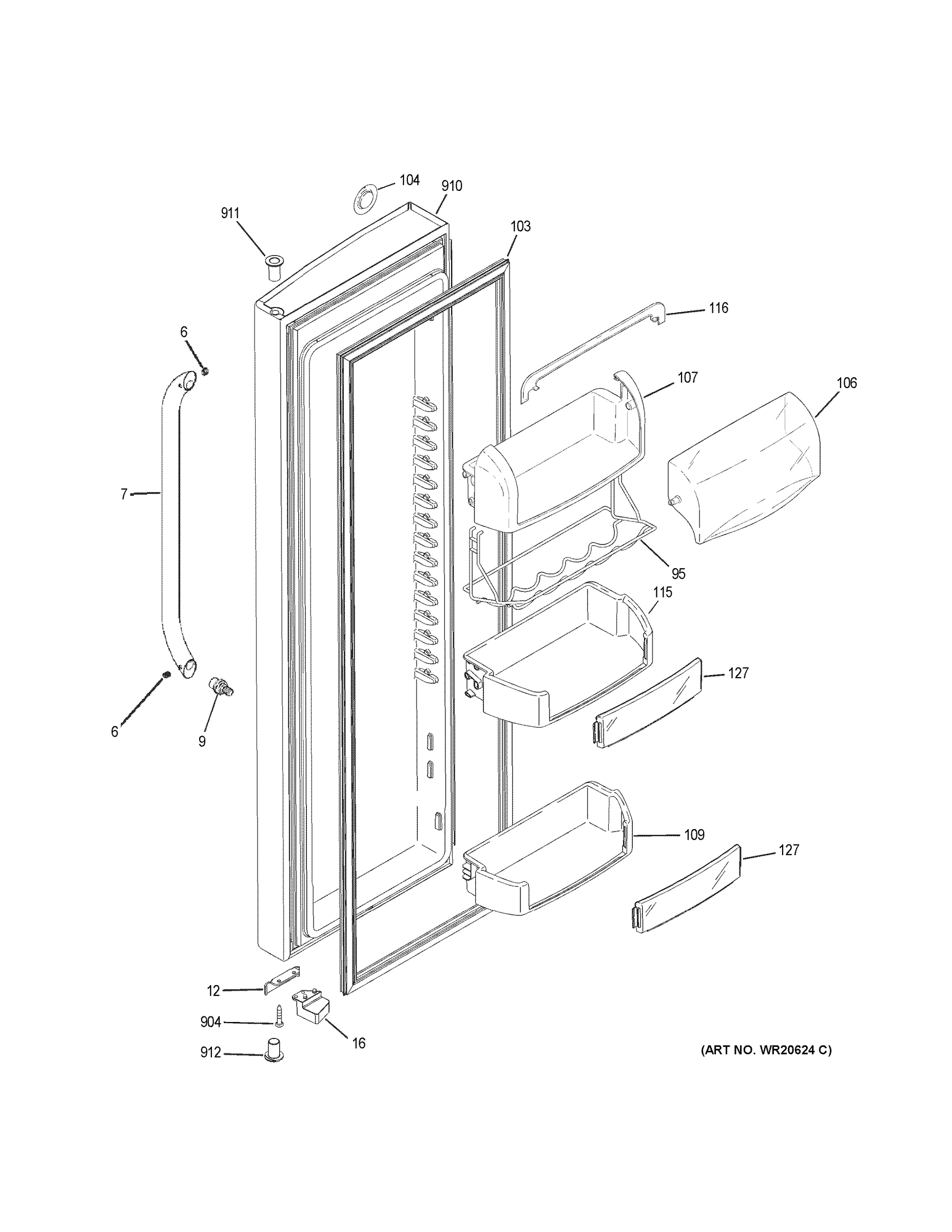 104
910
911
103
116
6
107
106
7
95
115
127
6
9
109
127
12
904
16
912
(ART NO. WR20624 C)