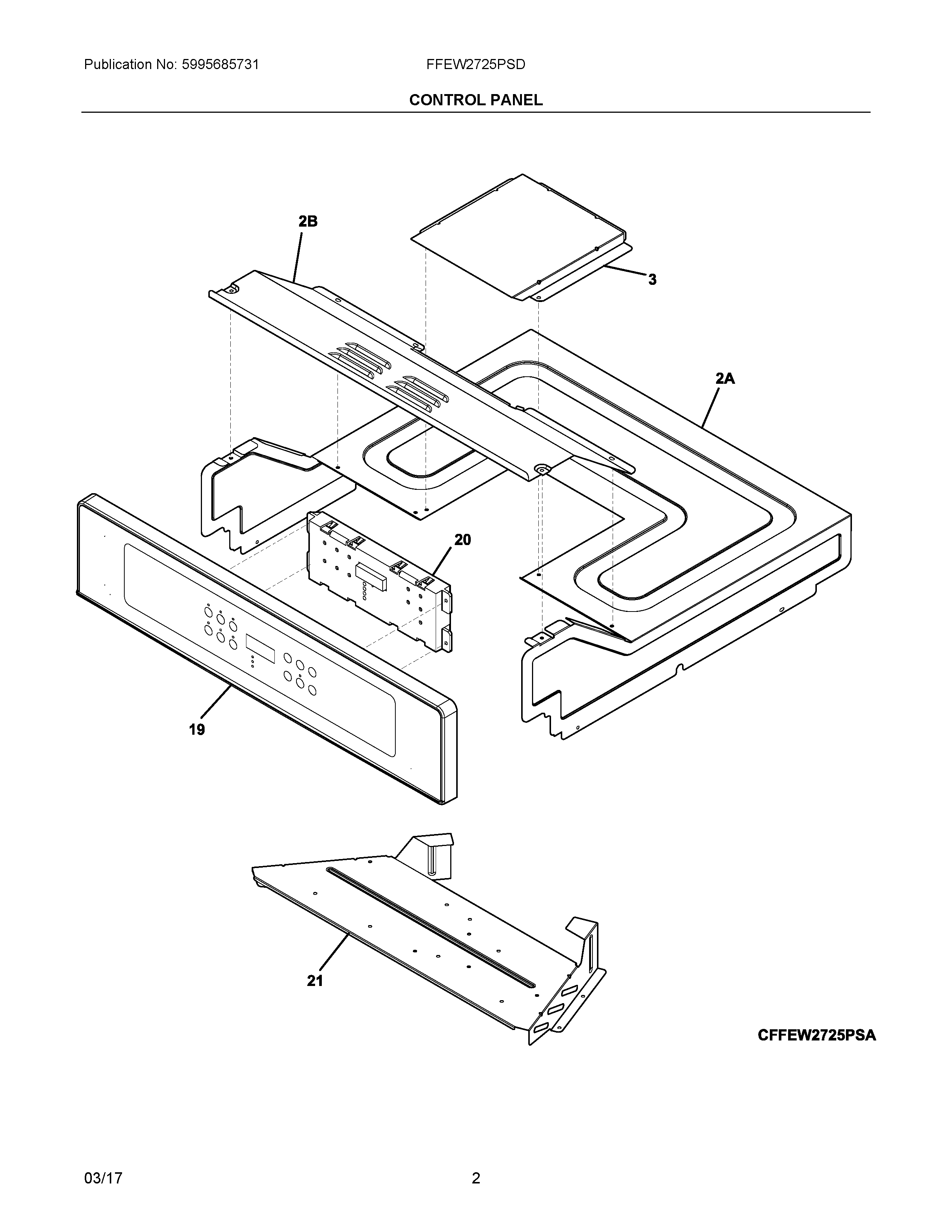 Publication No: 5995685731

FFEW2725PSD

CONTROL PANEL

2B

3

2A

20

19

21

CFFEW2725PSA

03/17

2