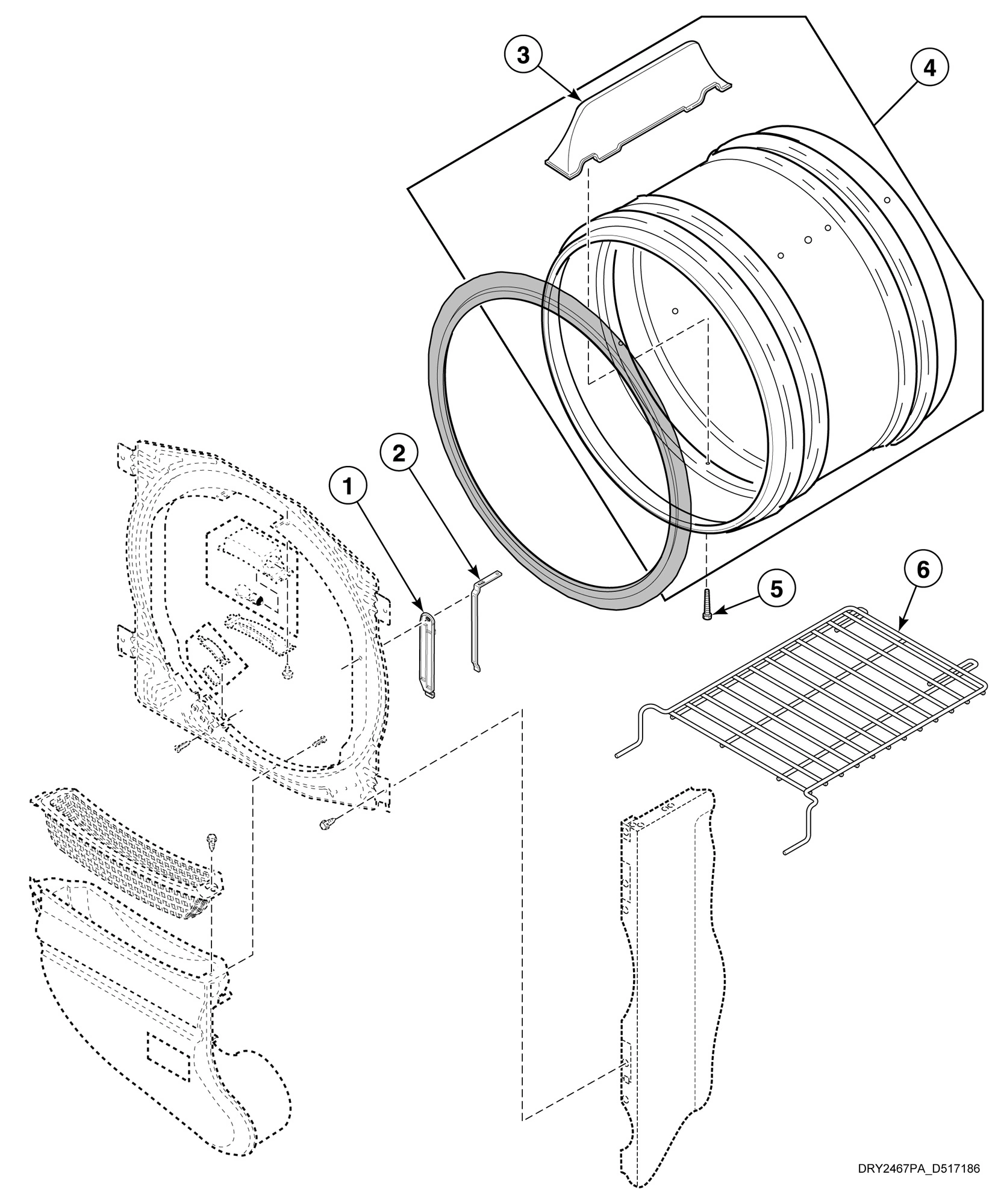 3
4
2
1
5
6
DRY2467PA_D517186