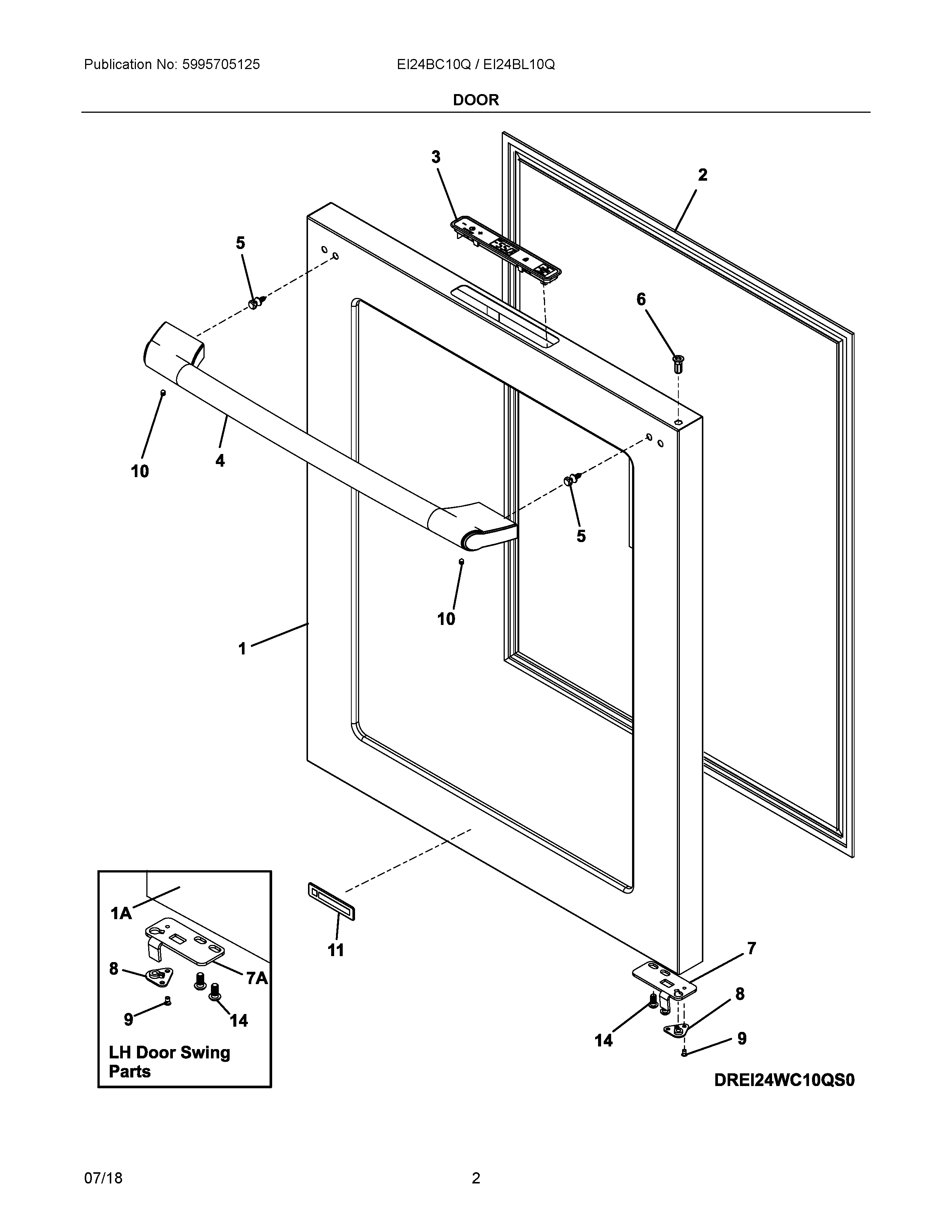 Publication No: 5995705125

EI24BC10Q / EI24BL10Q

DOOR

3

2

5

6

10

4

5

10

1

1A

8

7A

9

14

LH Door Swing Parts

11

7

8

14

9

DREI24WC10QS0

07/18

2