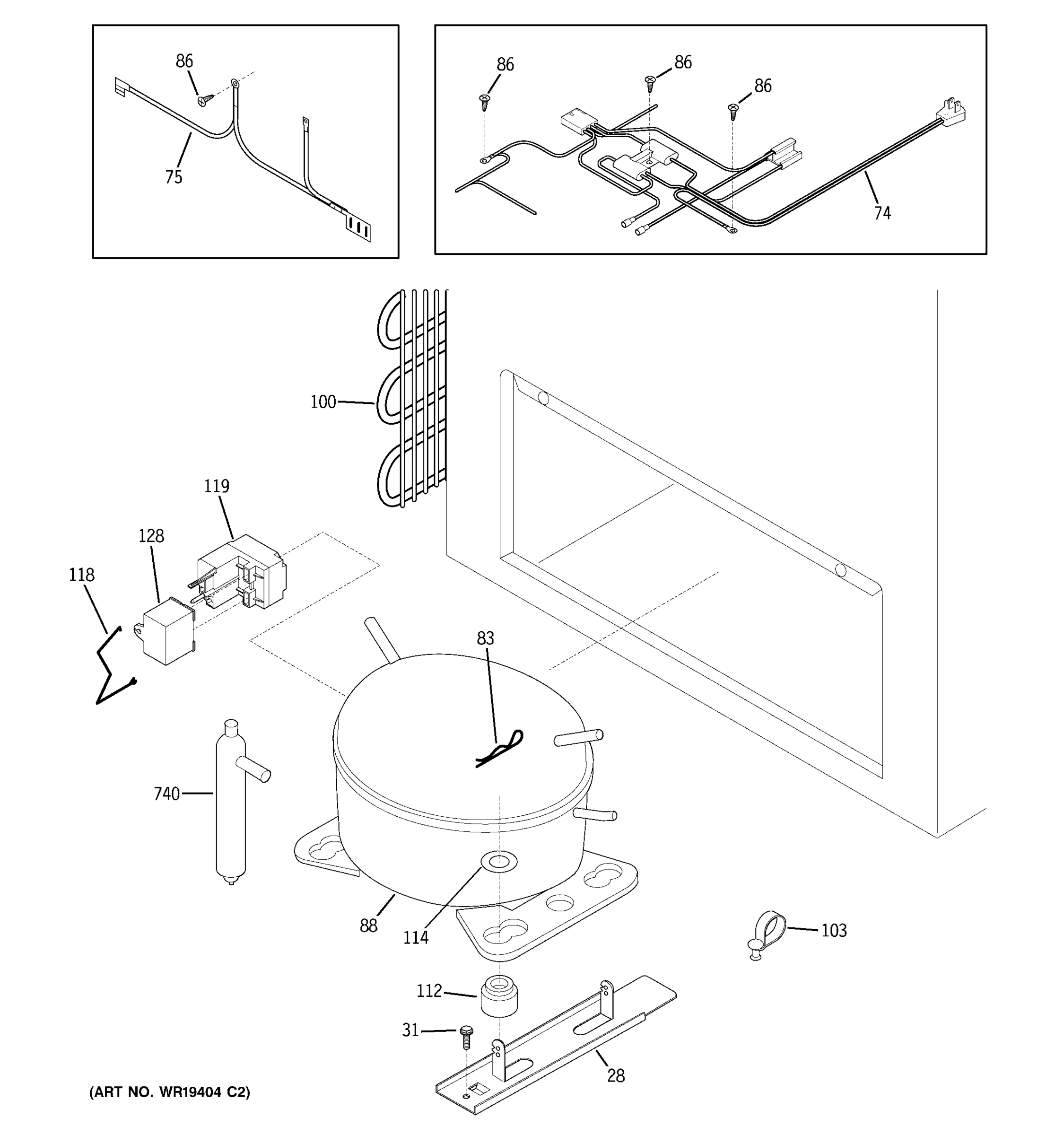 86
75
86
86
86
74
100
119
128
118
83
740
88
114
103
112
31
28
(ART NO. WR19404 C2)