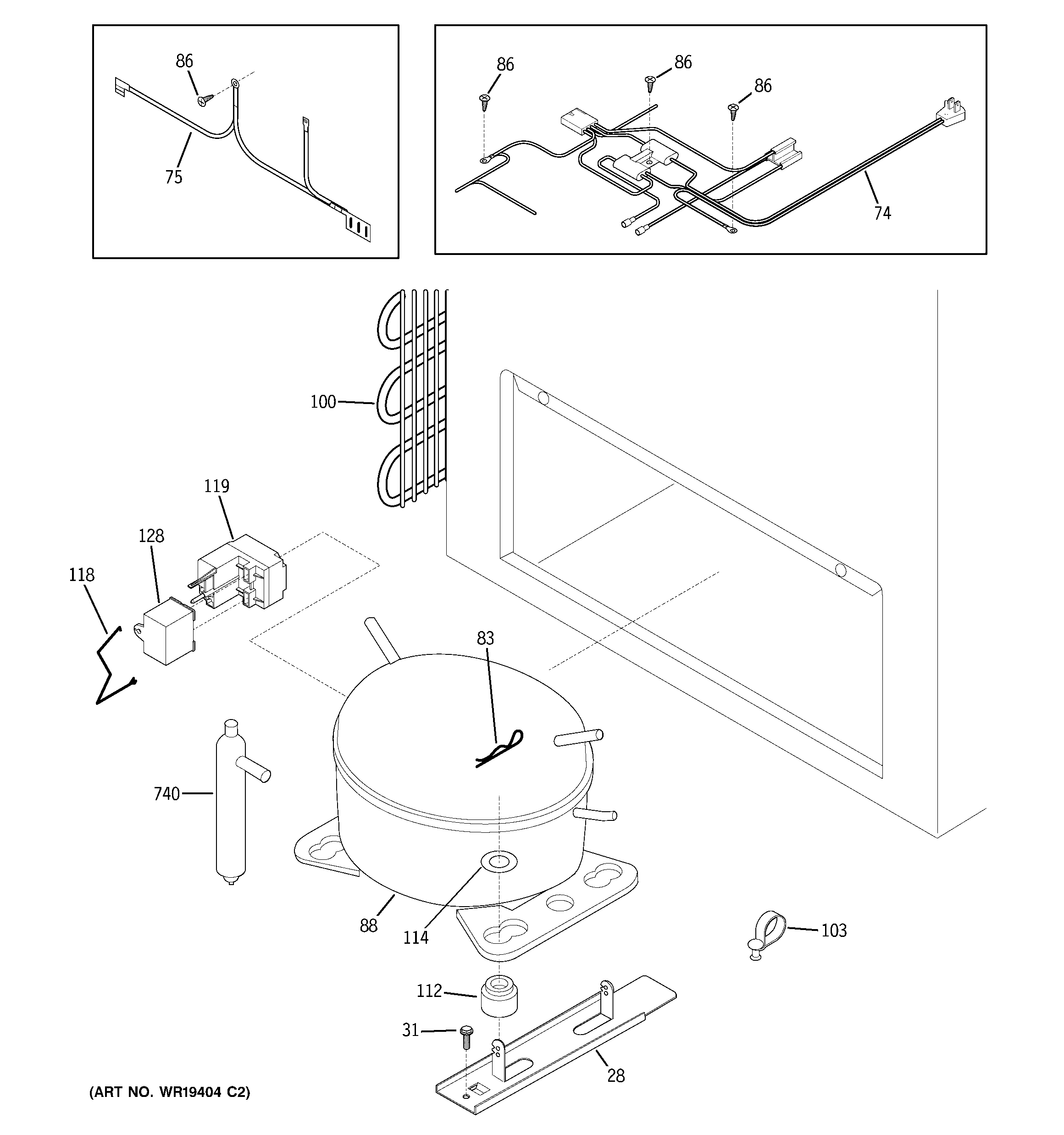 86
75

86
86
86
74

100
119
128
118
83
740
88
114
103
112
31
28

(ART NO. WR19404 C2)