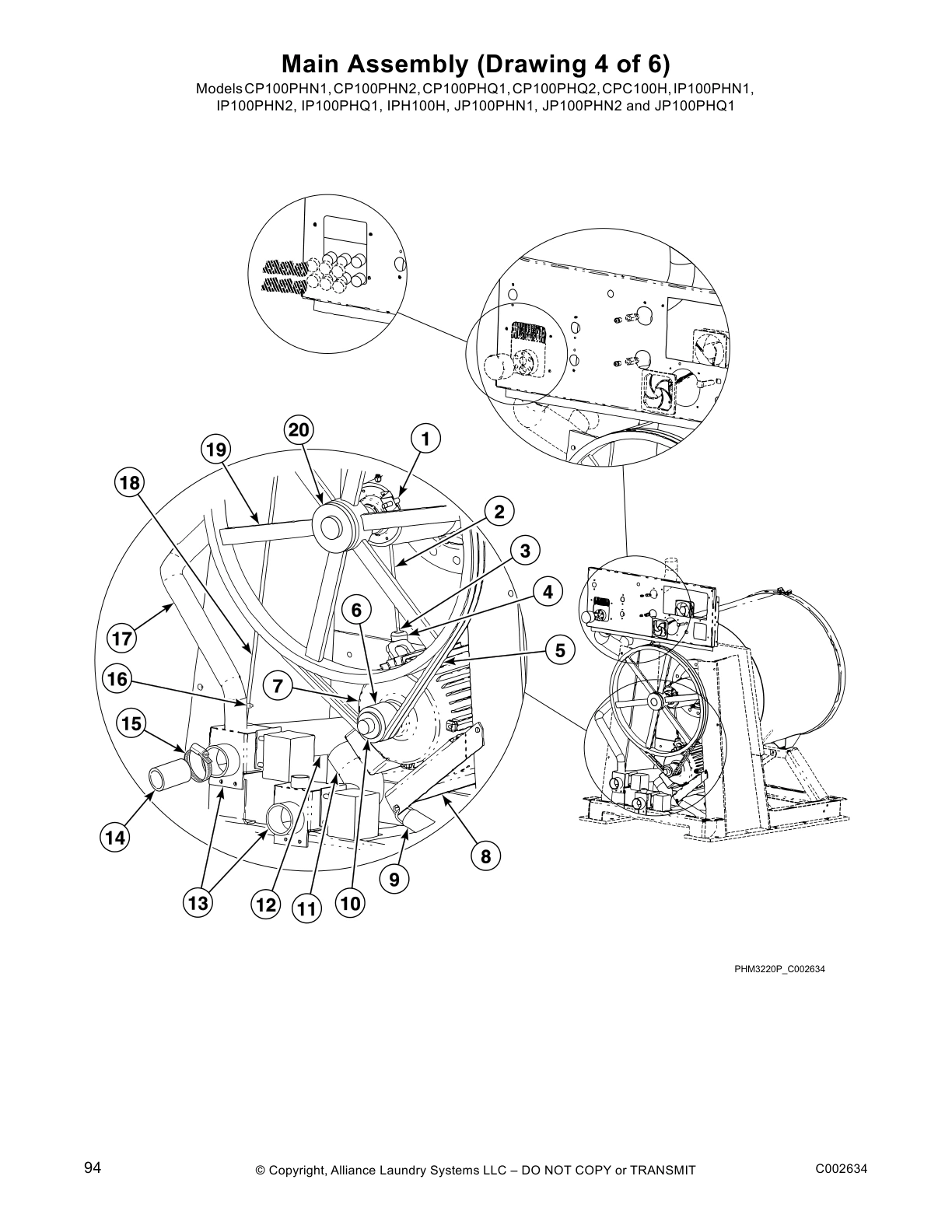 Main Assembly (Drawing 4 of 6)
Models CP100PHN1, CP100PHN2, CP100PHQ1, CP100PHQ2, CPC100H, IP100PHN1, IP100PHN2, IP100PHQ1, IPH100H, JP100PHN1, JP100PHN2 and JP100PHQ1

20
1
19
18
2
3
4
6
5
17
16
7
15
14
8
9
13
12
11
10

PHM3220P_C002634

94
© Copyright, Alliance Laundry Systems LLC – DO NOT COPY or TRANSMIT
C002634