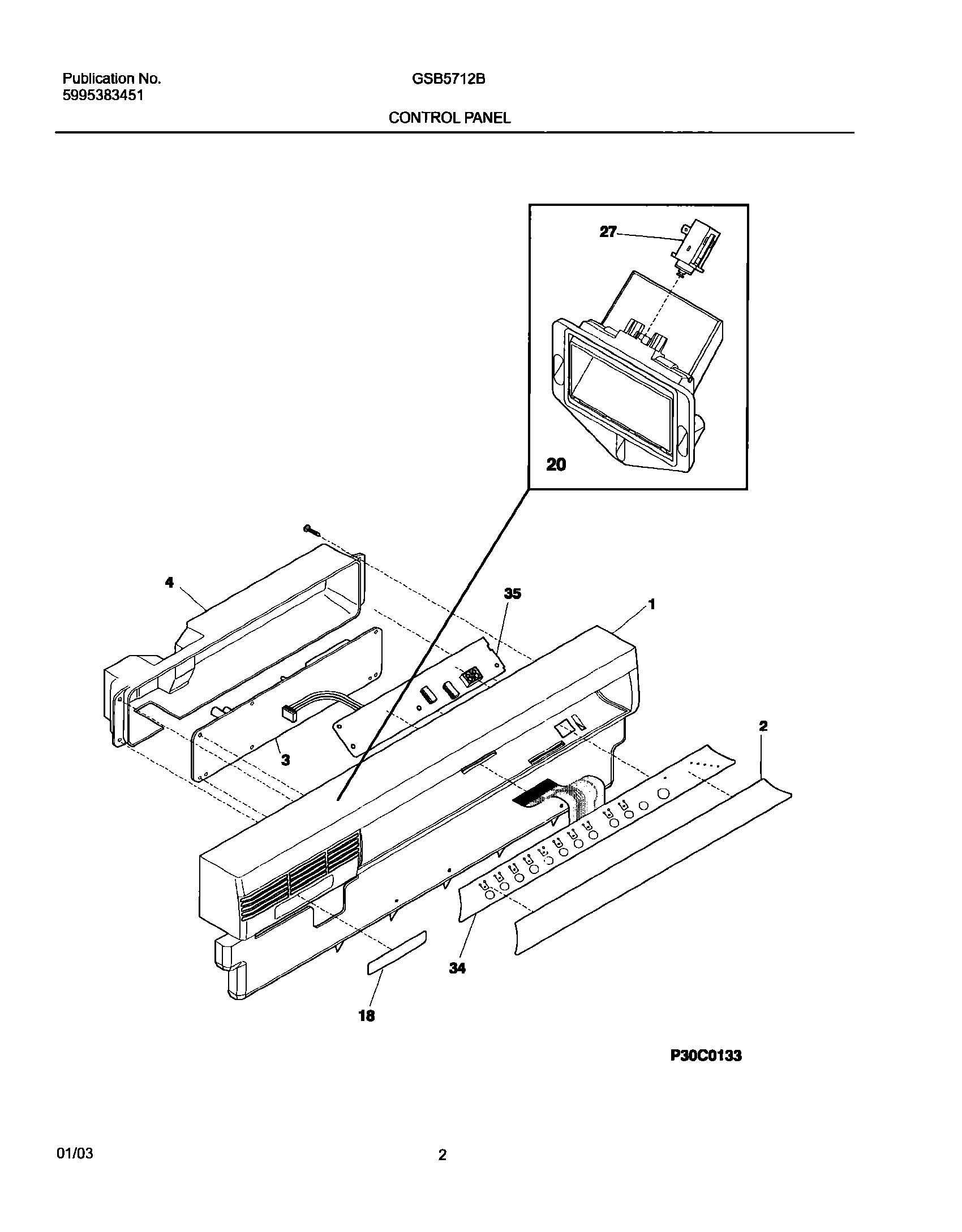 Publication No.
5995383451

GSB5712B

CONTROL PANEL

27

20

4

35

1

3

2

34

18

P30C0133

01/03

2