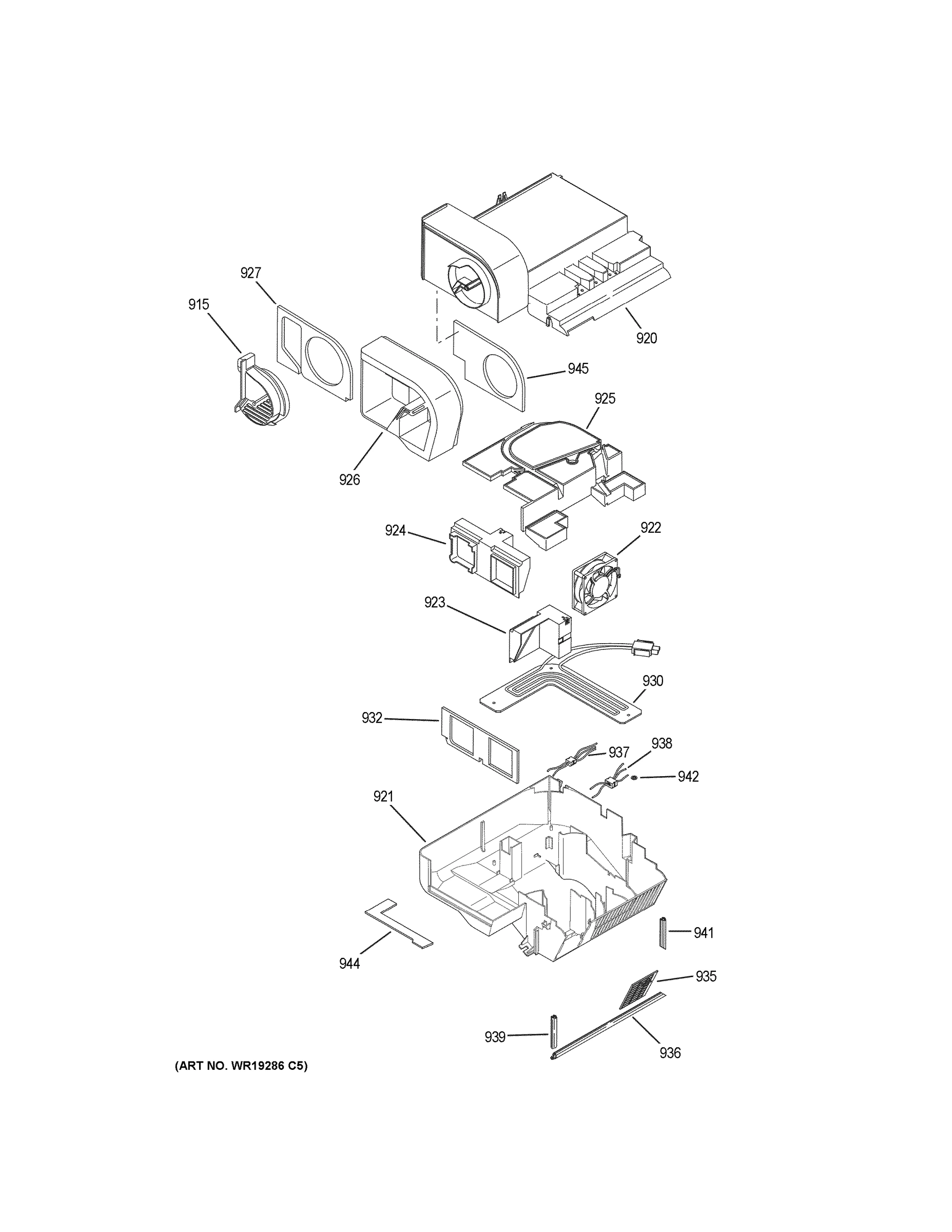 927
915
920
945
925
926
924
922
923
930
932
937
938
942
921
941
944
935
939
936
(ART NO. WR19286 C5)