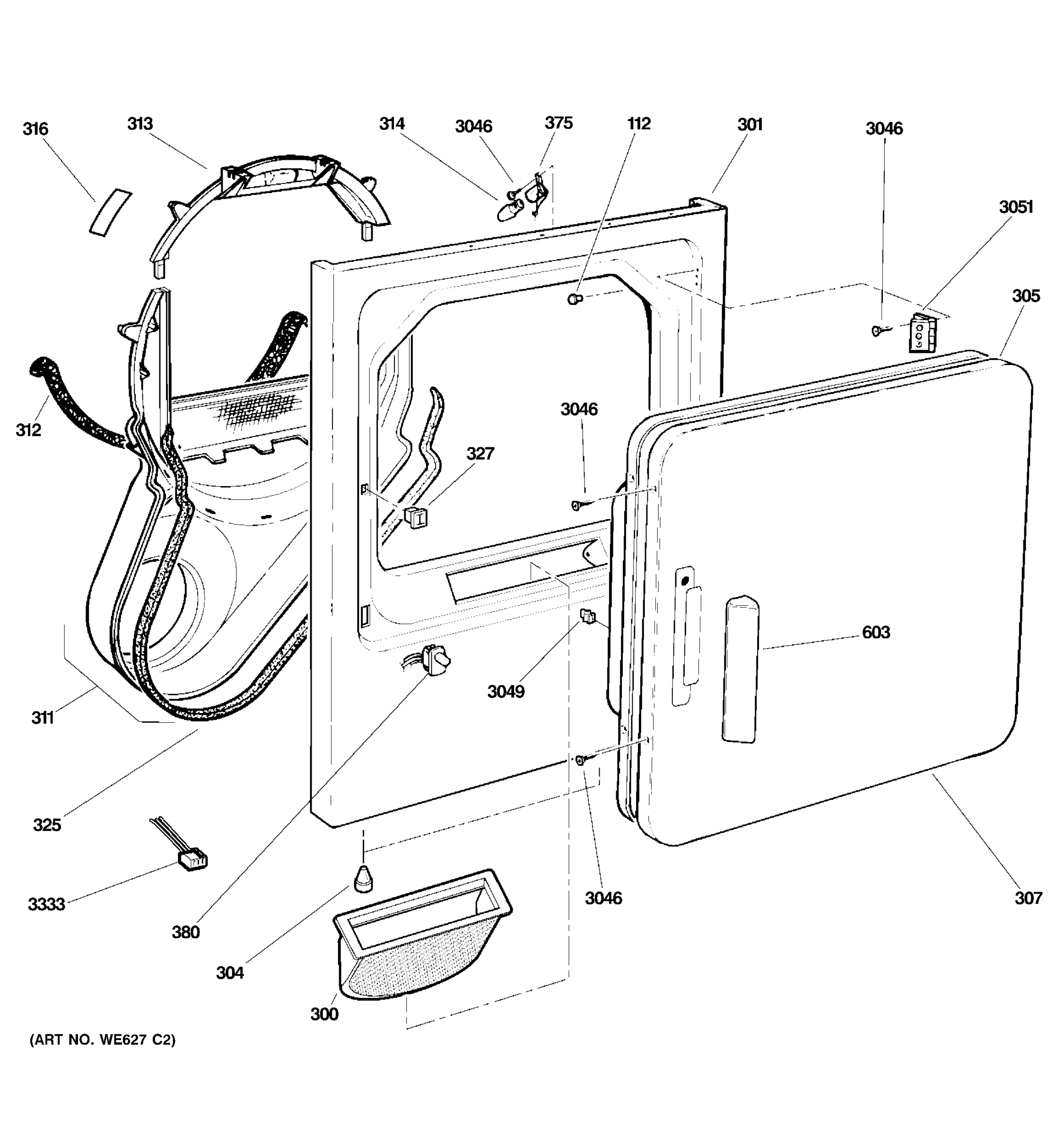 316
313
314
3046
375
112
301
3046
3051
305
312
3046
327
603
3049
311
325
3333
380
304
300
3046
307
(ART NO. WE627 C2)