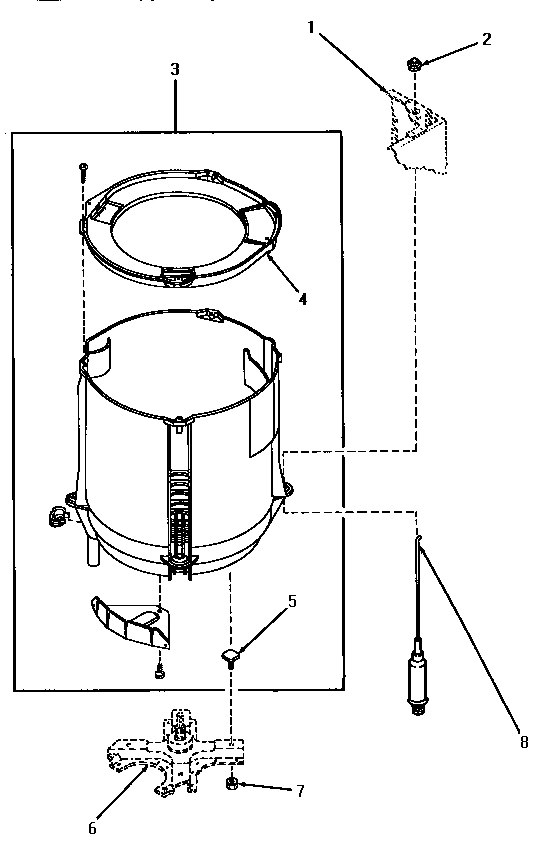 1
2
3
4
5
6
7
8