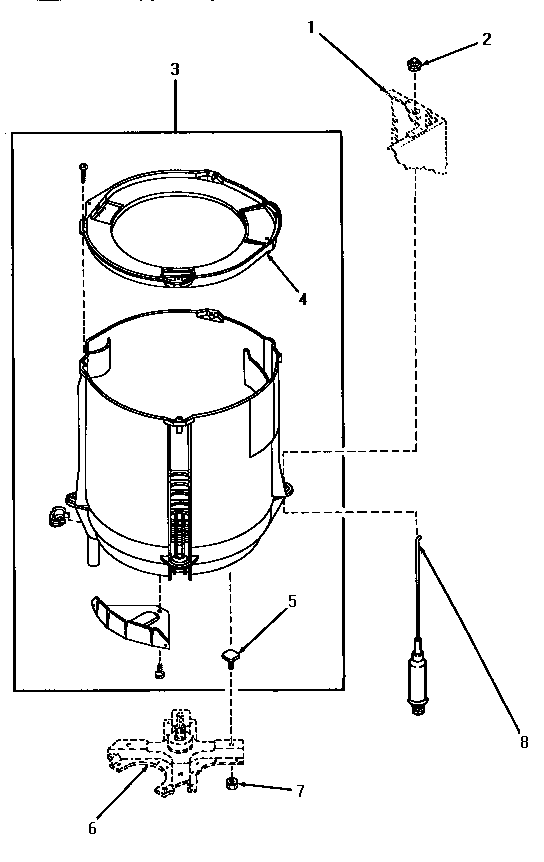 1
2
3
4
5
6
7
8