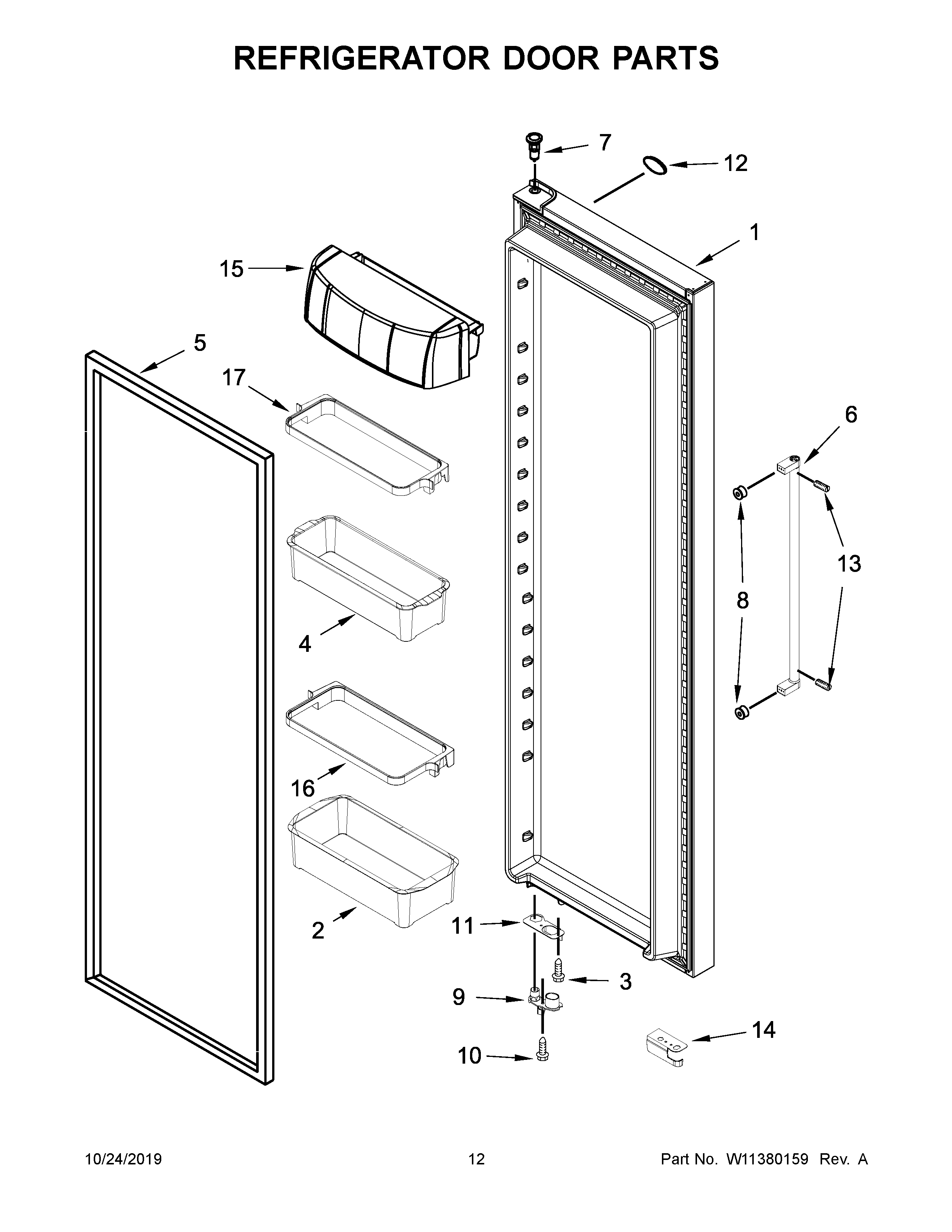 REFRIGERATOR DOOR PARTS

7
12
1
15
5
17
6
13
8
4
16
2
11
3
9
14
10

10/24/2019
12
Part No. W11380159 Rev. A