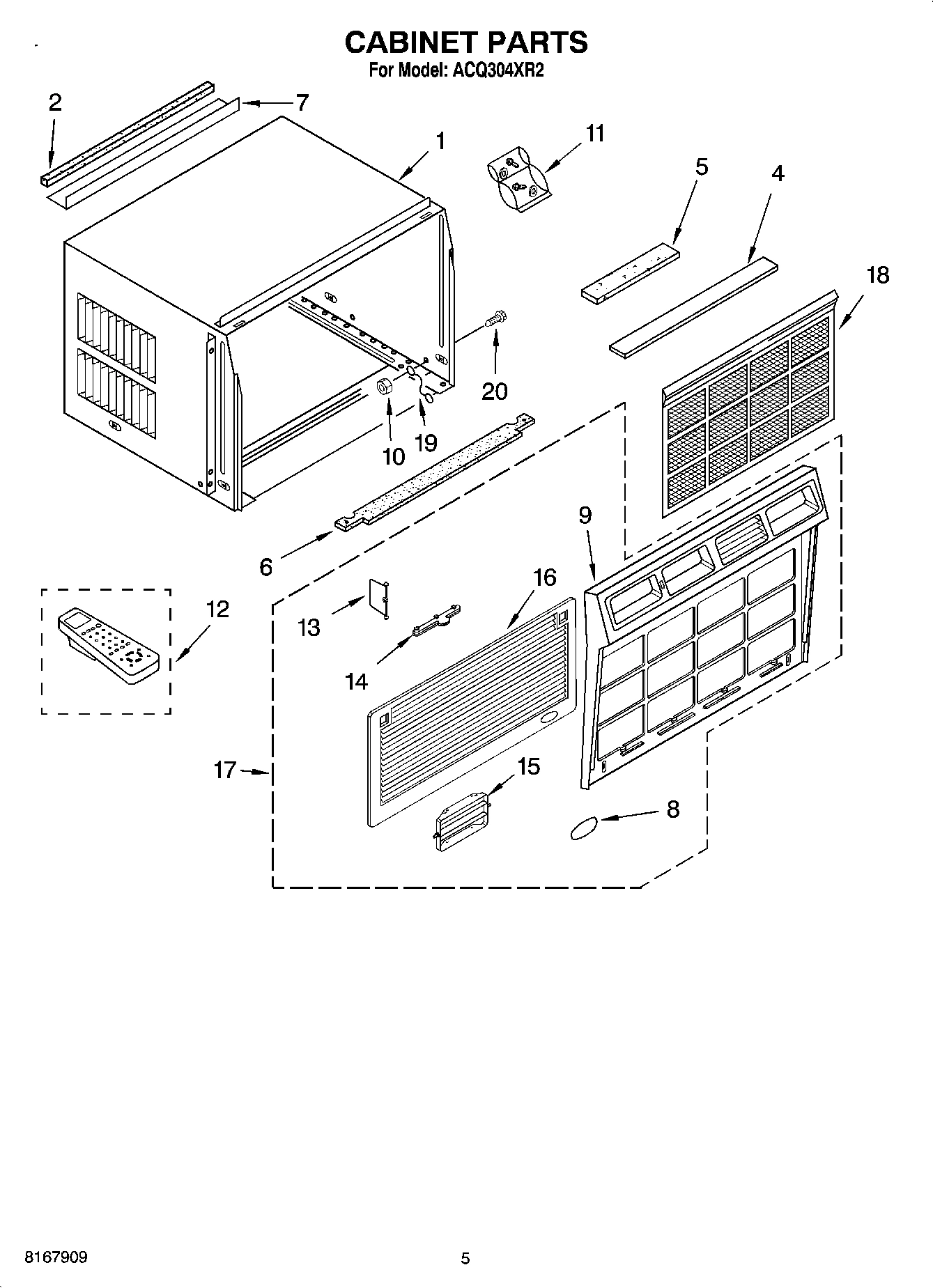 CABINET PARTS
For Model: ACQ304XR2

2
7
1
11
5
4
18
20
10
19
6
9
12
13
16
14
17
15
8

8167909
5