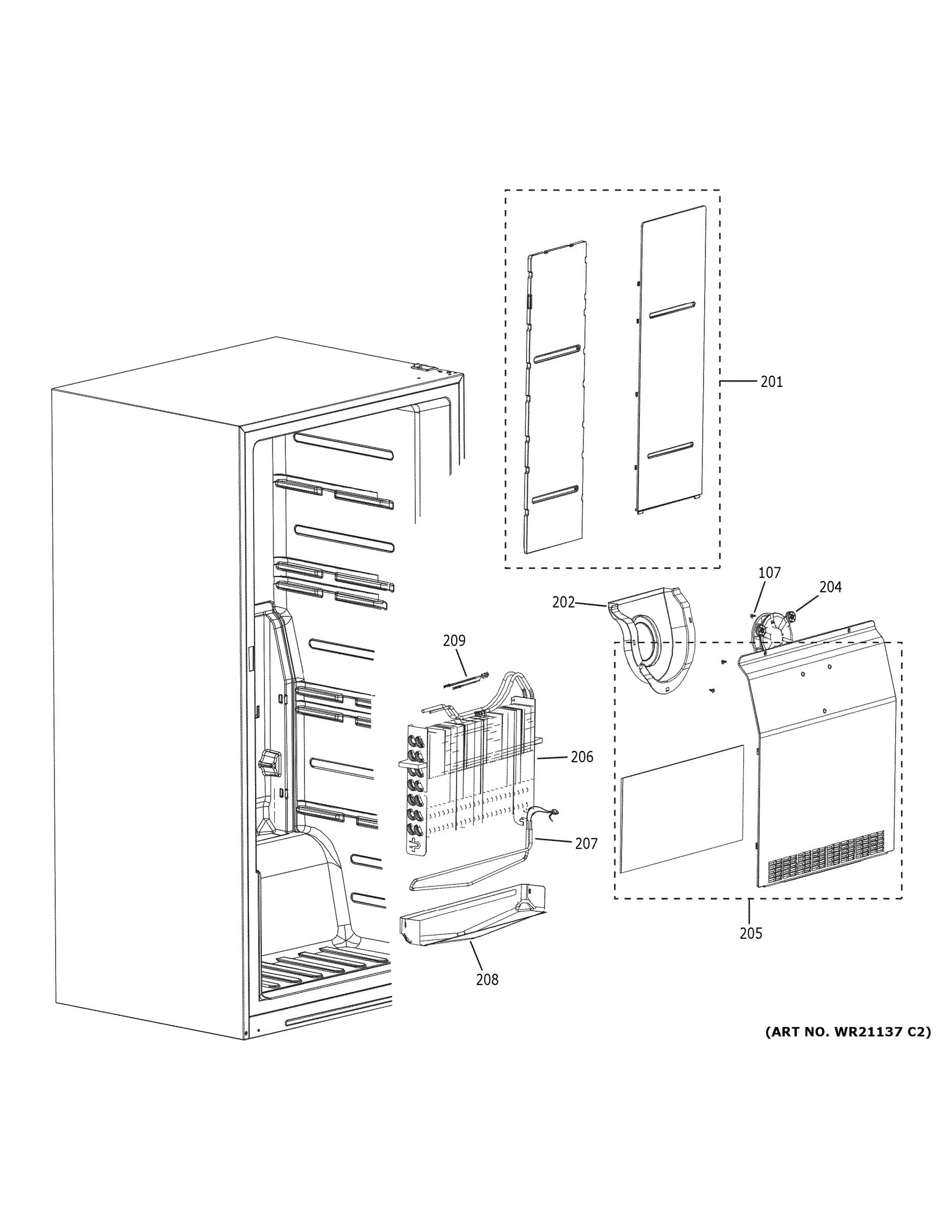 201

107

204

202

209

206

207

205

208

(ART NO. WR21137 C2)