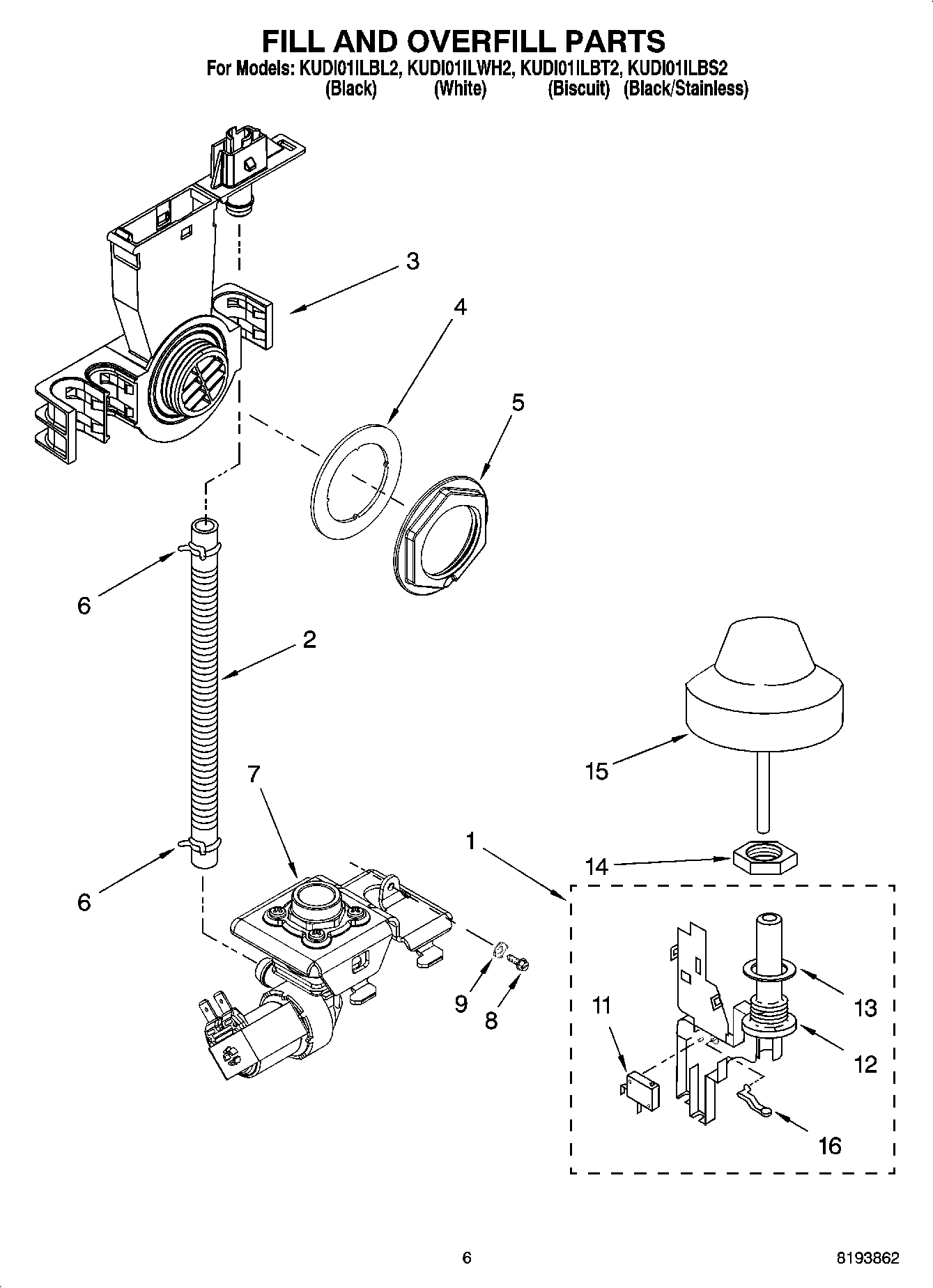 FILL AND OVERFILL PARTS

For Models: KUDI01ILBL2, KUDI01ILWH2, KUDI01ILBT2, KUDI01ILBS2
(Black) (White) (Biscuit) (Black/Stainless)

3

4

5

6

2

15

7

1

14

6

9

8

11

13

12

16

6

8193862