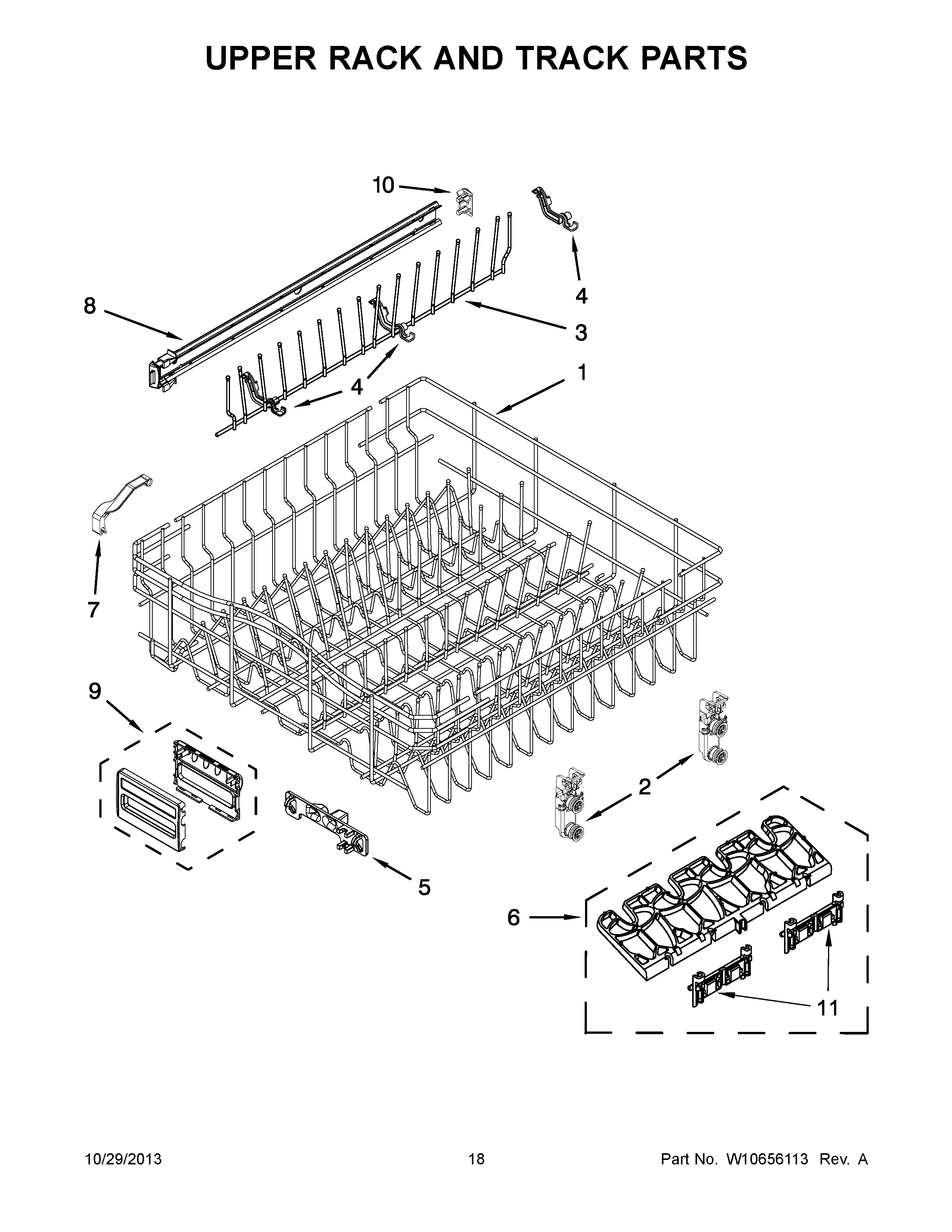 UPPER RACK AND TRACK PARTS

10
4
8
3
4
1
7
9
2
5
6
11

10/29/2013
18
Part No. W10656113 Rev. A